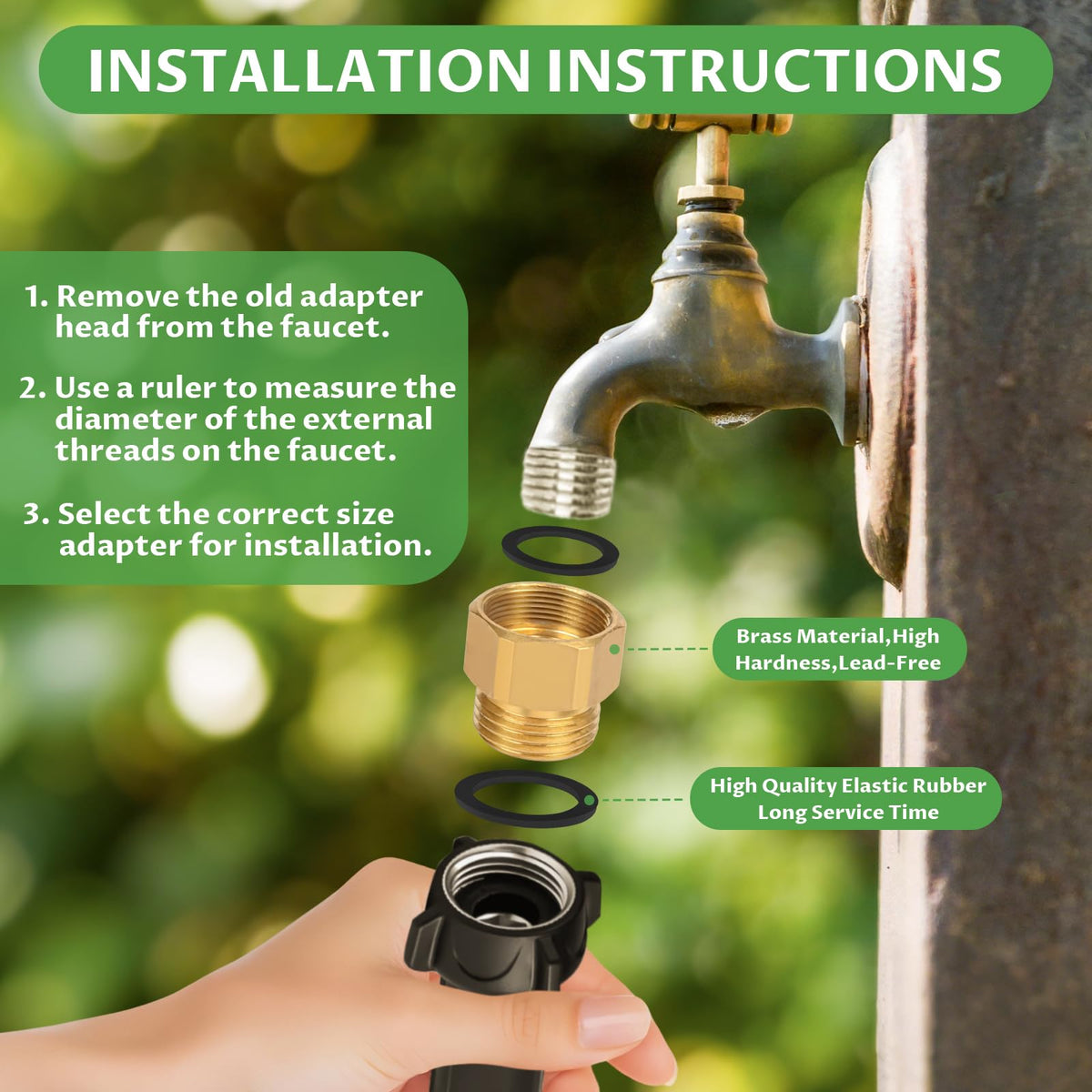 INSTALLATION INSTRUCTIONS

1. Remove the old adapter head from the faucet.

2. Use a ruler to measure the diameter of the external threads on the faucet.

3. Select the correct size adapter for installation.

Brass Material,High Hardness,Lead-Free

High Quality Elastic Rubber Long Service Time