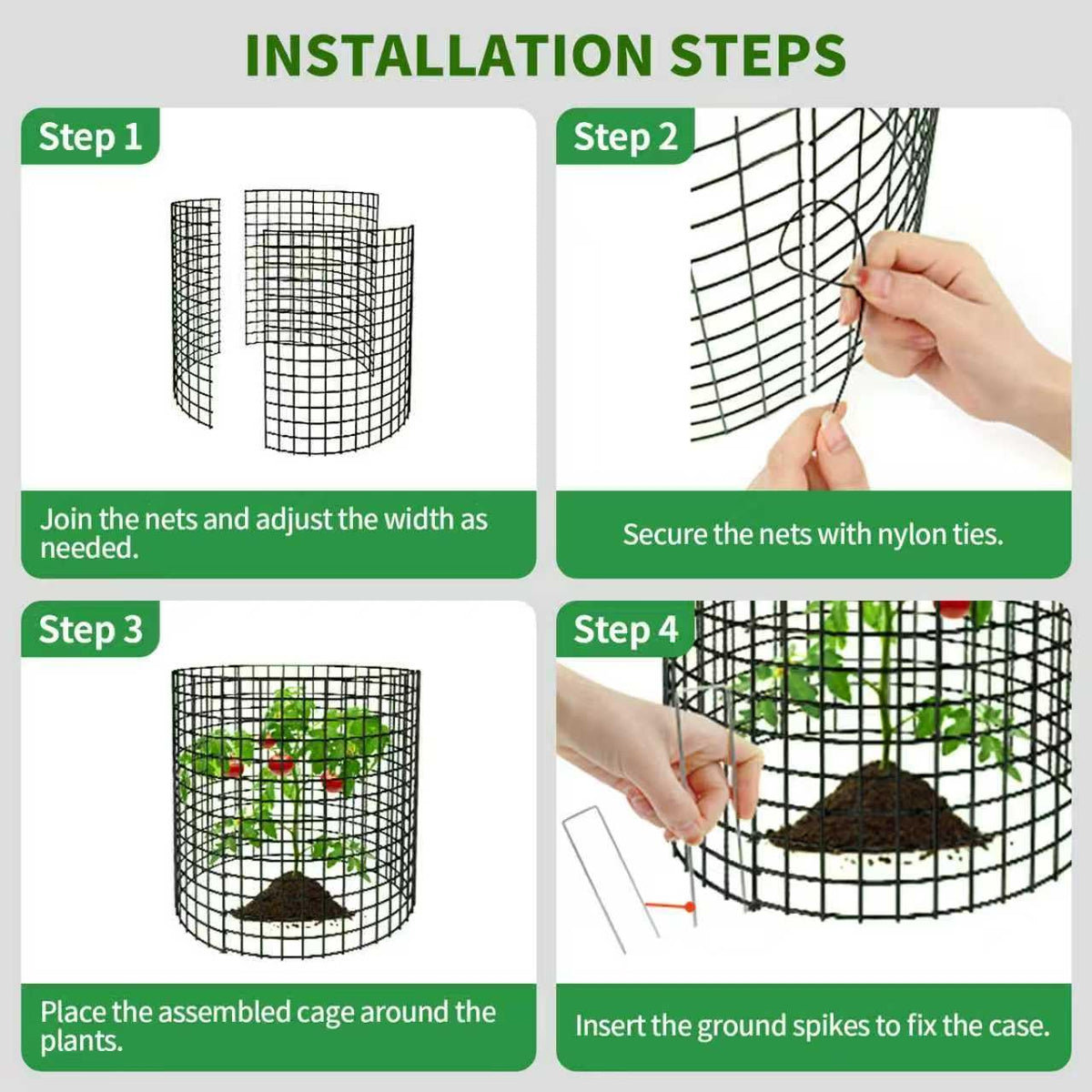 INSTALLATION STEPS

Step 1

Join the nets and adjust the width as needed.

Step 2

Secure the nets with nylon ties.

Step 3

Place the assembled cage around the plants.

Step 4

Insert the ground spikes to fix the case.