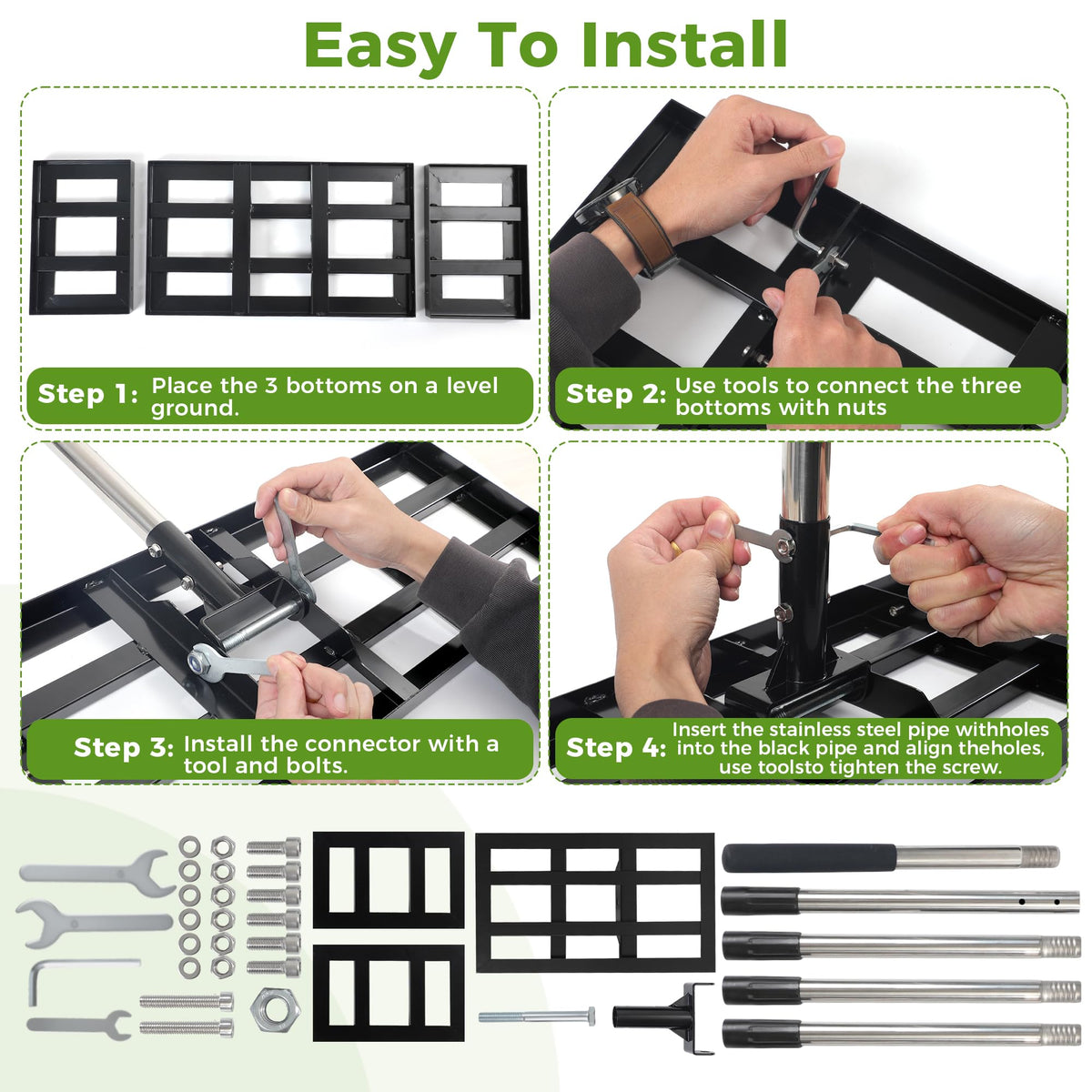 Easy To Install

Step 1: Place the 3 bottoms on a level ground.

Step 2: Use tools to connect the three bottoms with nuts

Step 3: Install the connector with a tool and bolts.

Step 4: Insert the stainless steel pipe withholes into the black pipe and align theholes, use toolsto tighten the screw.