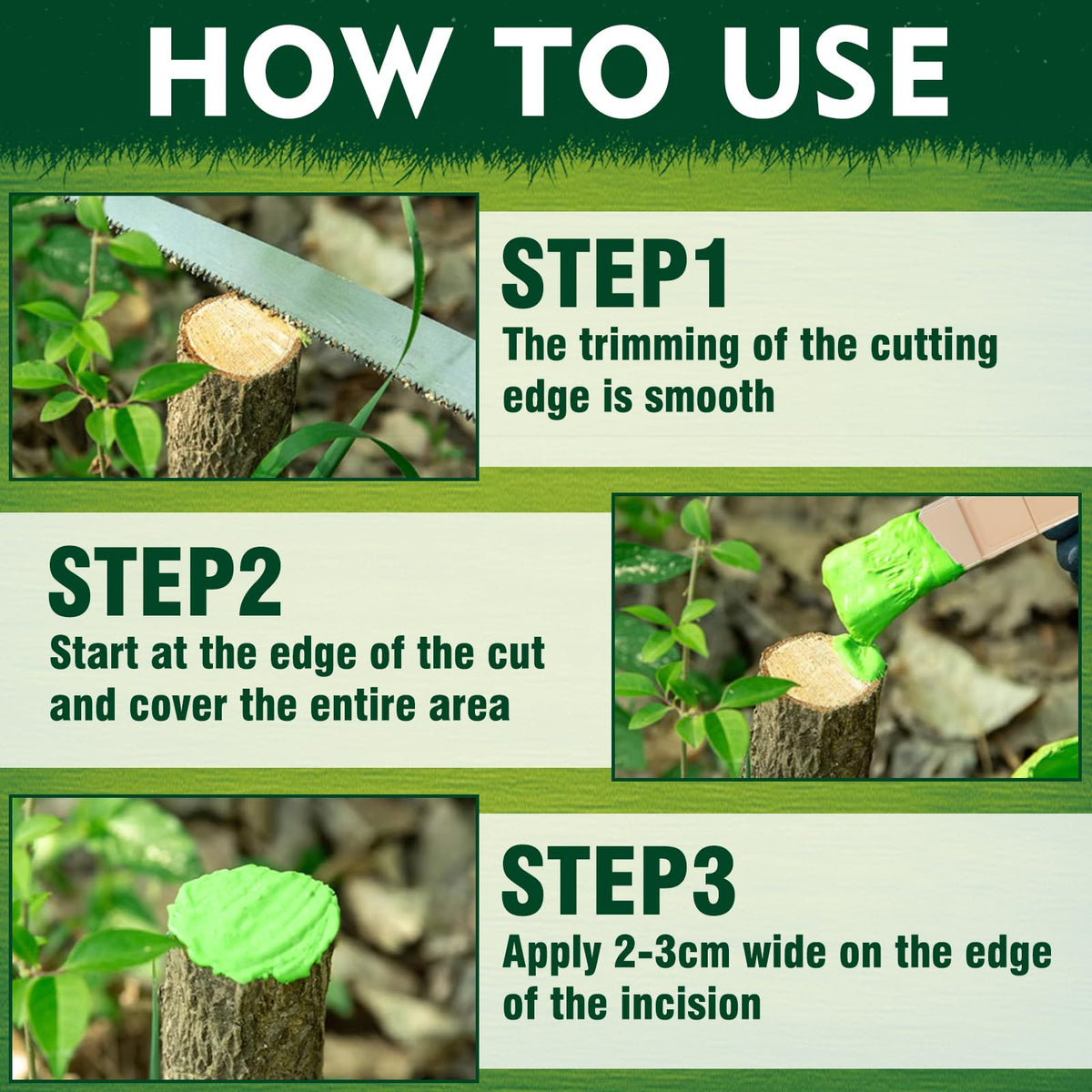 HOW TO USE

STEP1
The trimming of the cutting edge is smooth

STEP2
Start at the edge of the cut and cover the entire area

STEP3
Apply 2-3cm wide on the edge of the incision