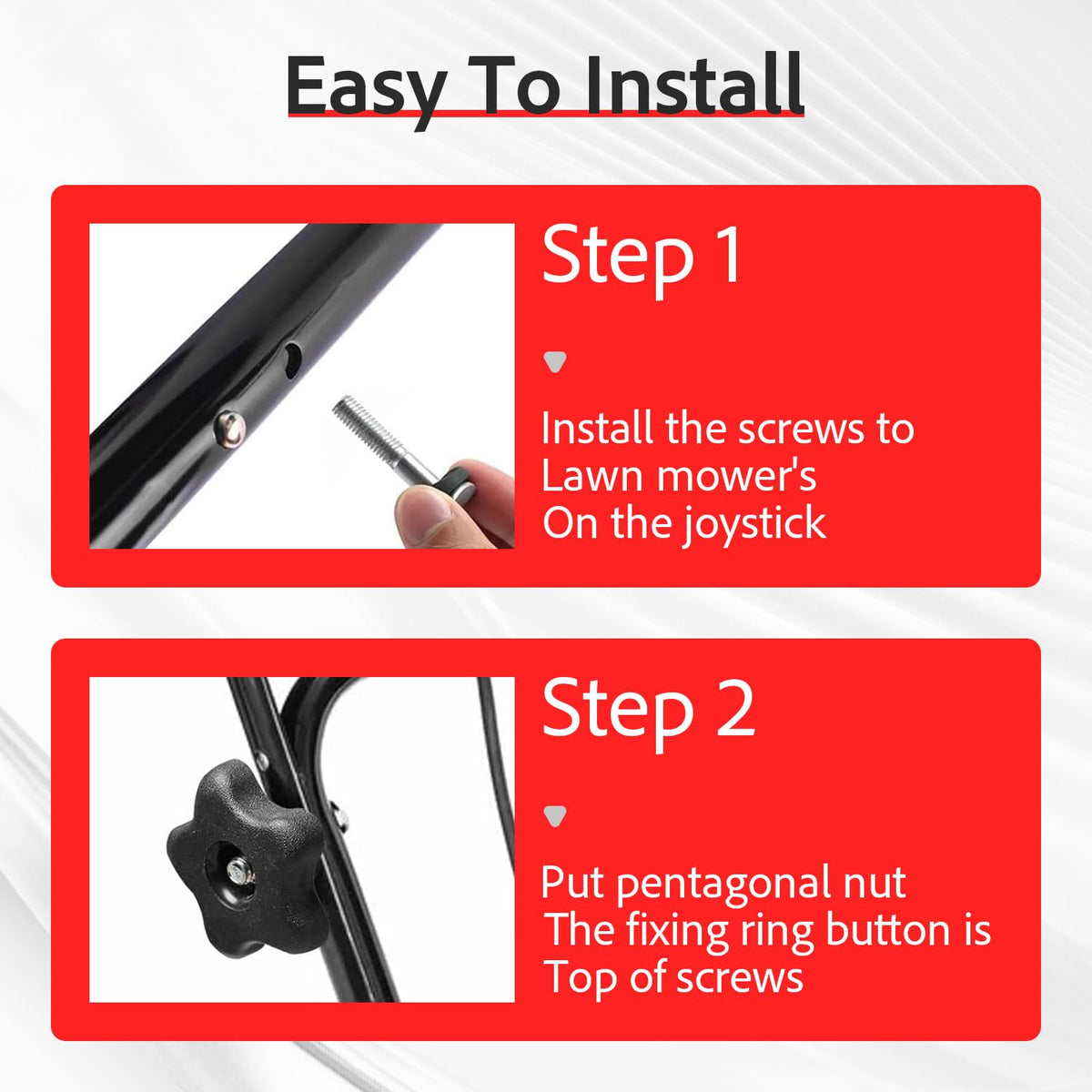 Easy To Install

Step 1

Install the screws to
Lawn mower's
On the joystick

Step 2

Put pentagonal nut
The fixing ring button is
Top of screws