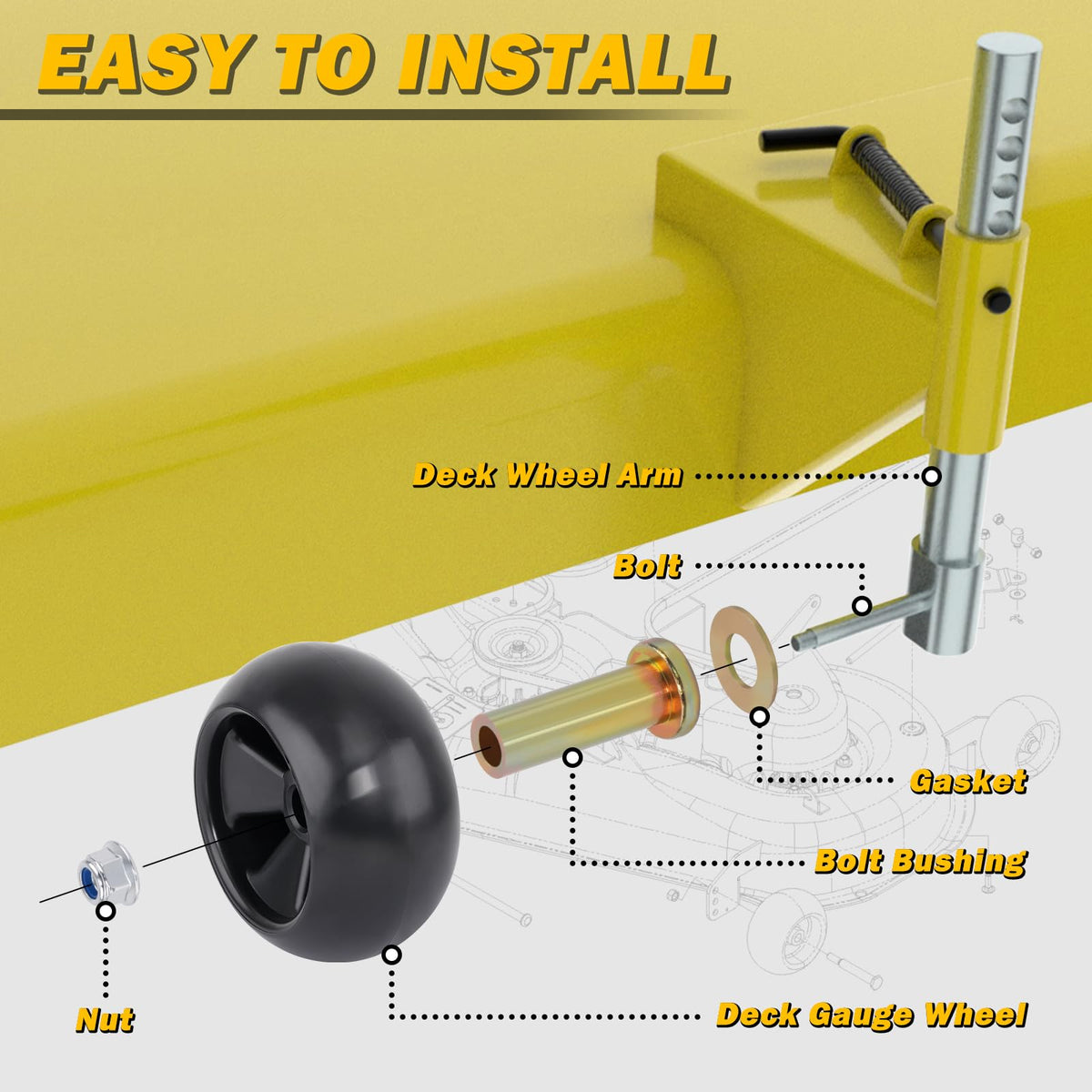 EASY TO INSTALL

Deck Wheel Arm

Bolt

Gasket

Bolt Bushing

Nut

Deck Gauge Wheel