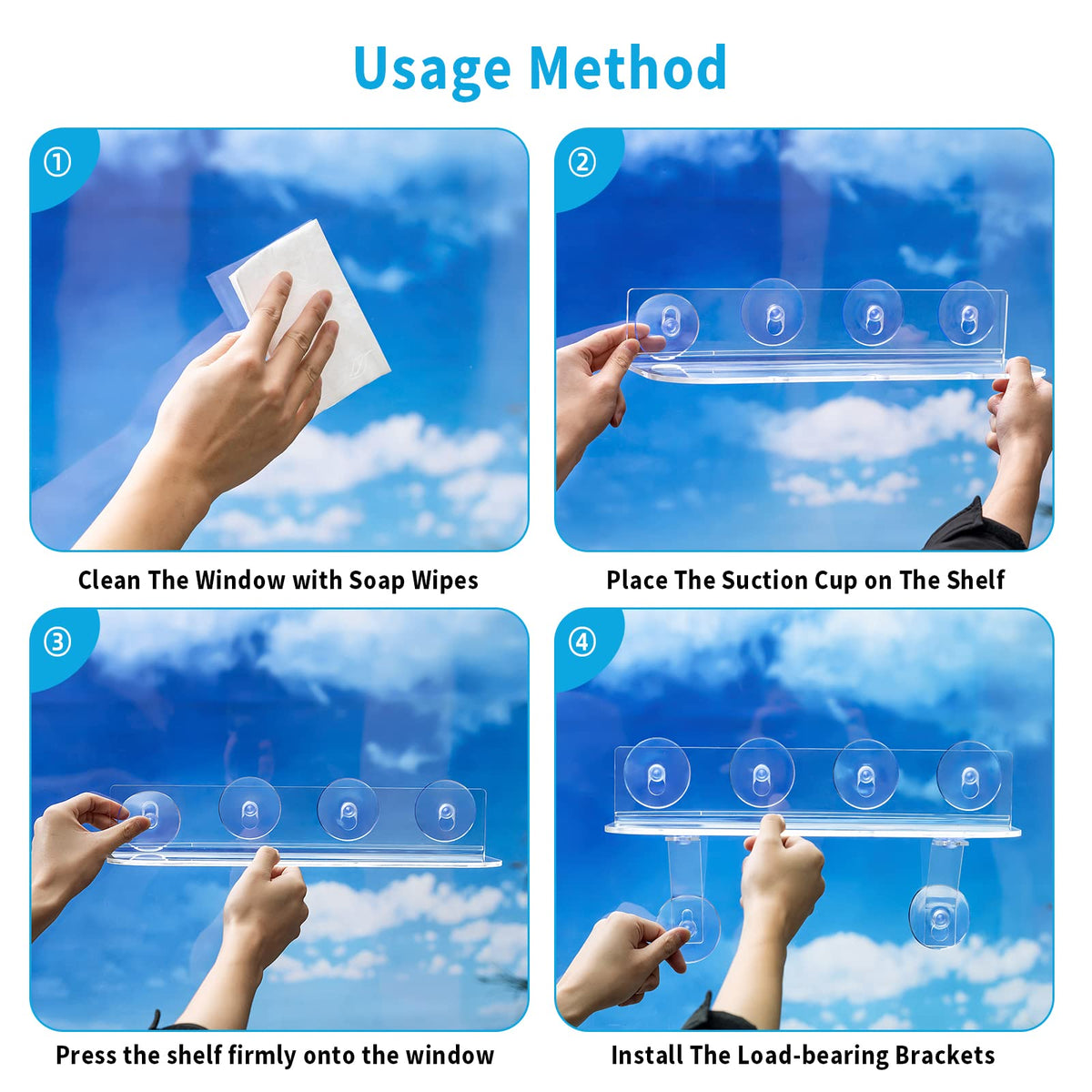 Usage Method

①

Clean The Window with Soap Wipes

②

Place The Suction Cup on The Shelf

③

Press the shelf firmly onto the window

④

Install The Load-bearing Brackets