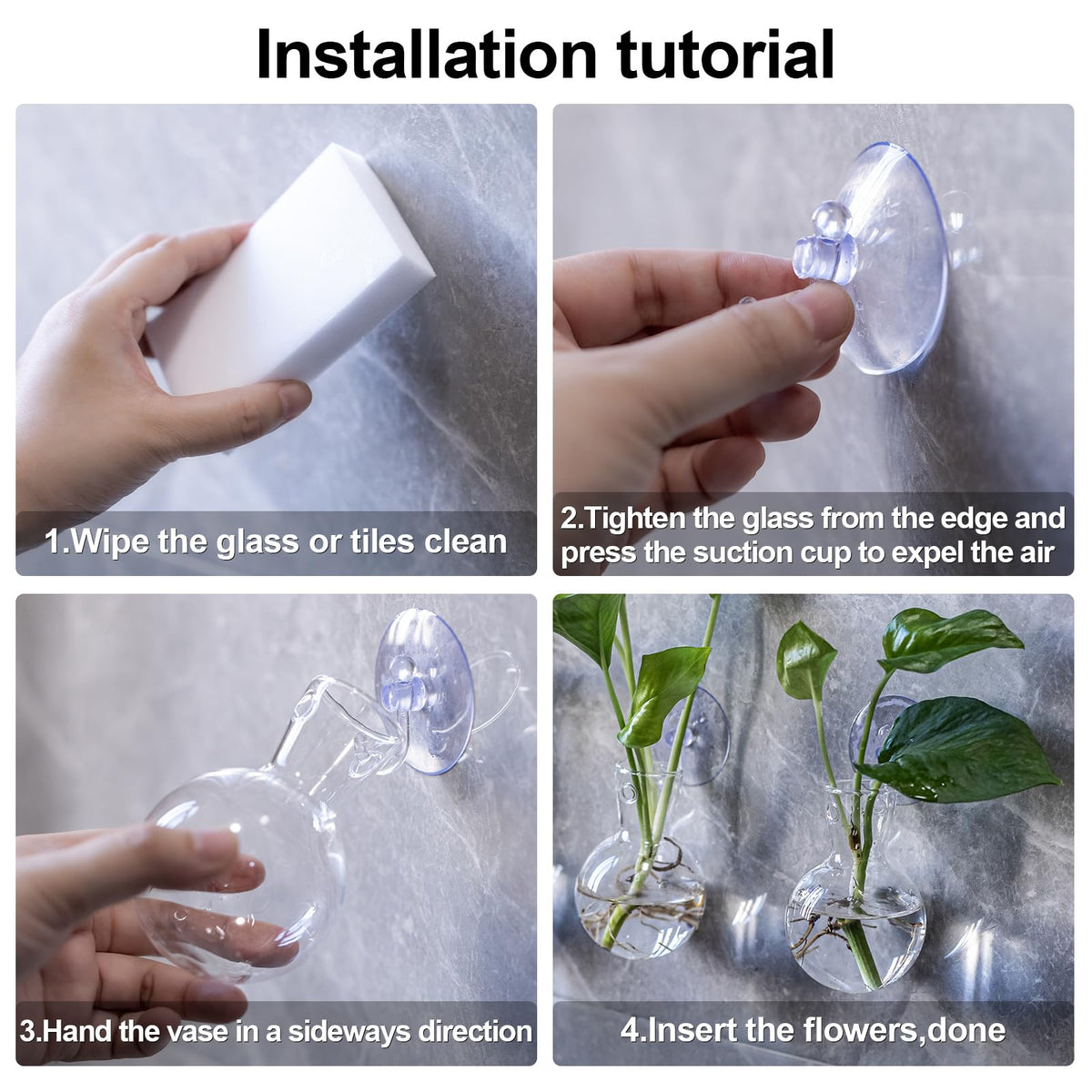 Installation tutorial

1.Wipe the glass or tiles clean

2.Tighten the glass from the edge and press the suction cup to expel the air

3.Hand the vase in a sideways direction

4.Insert the flowers,done