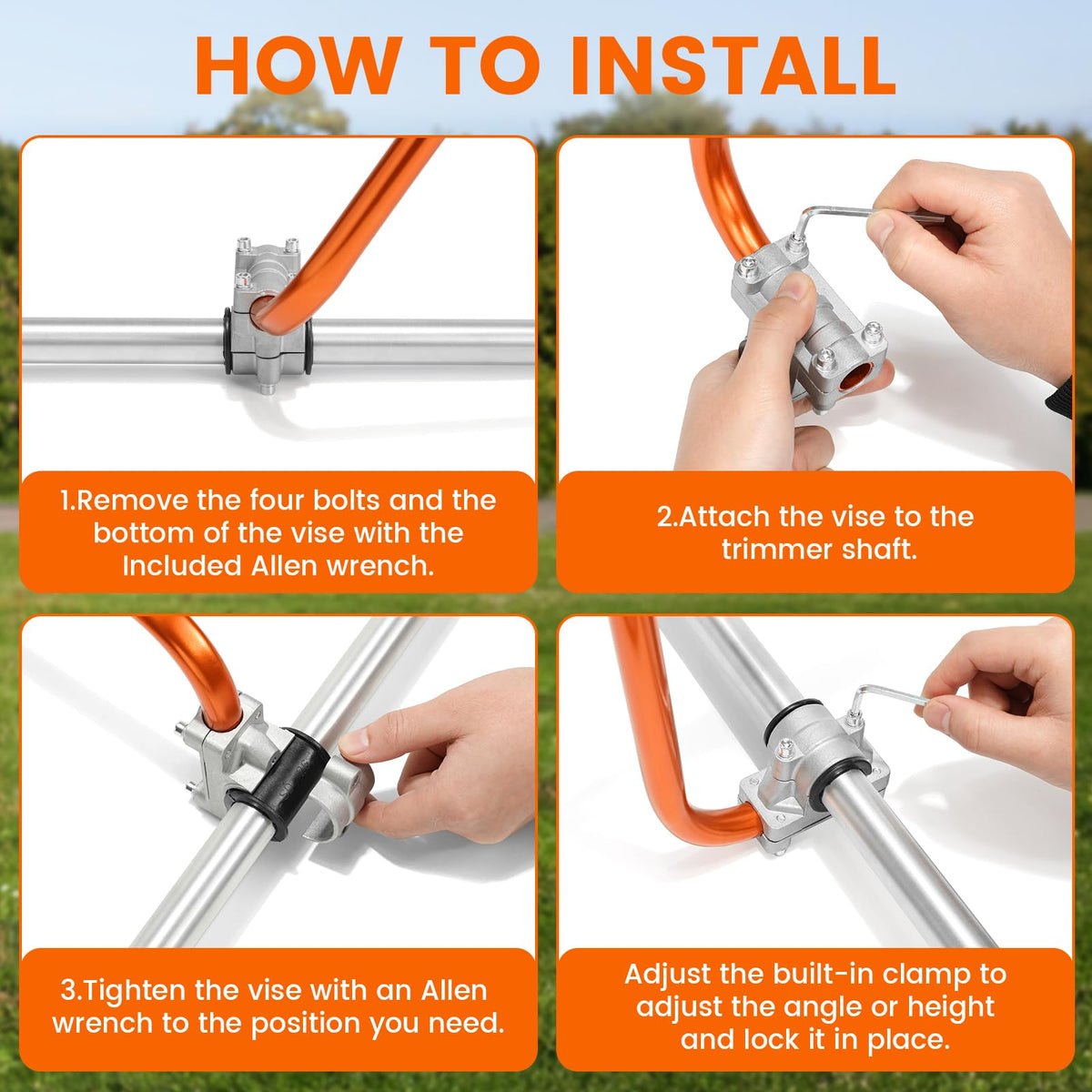 HOW TO INSTALL

1.Remove the four bolts and the bottom of the vise with the Included Allen wrench.

2.Attach the vise to the trimmer shaft.

3.Tighten the vise with an Allen wrench to the position you need.

Adjust the built-in clamp to adjust the angle or height and lock it in place.