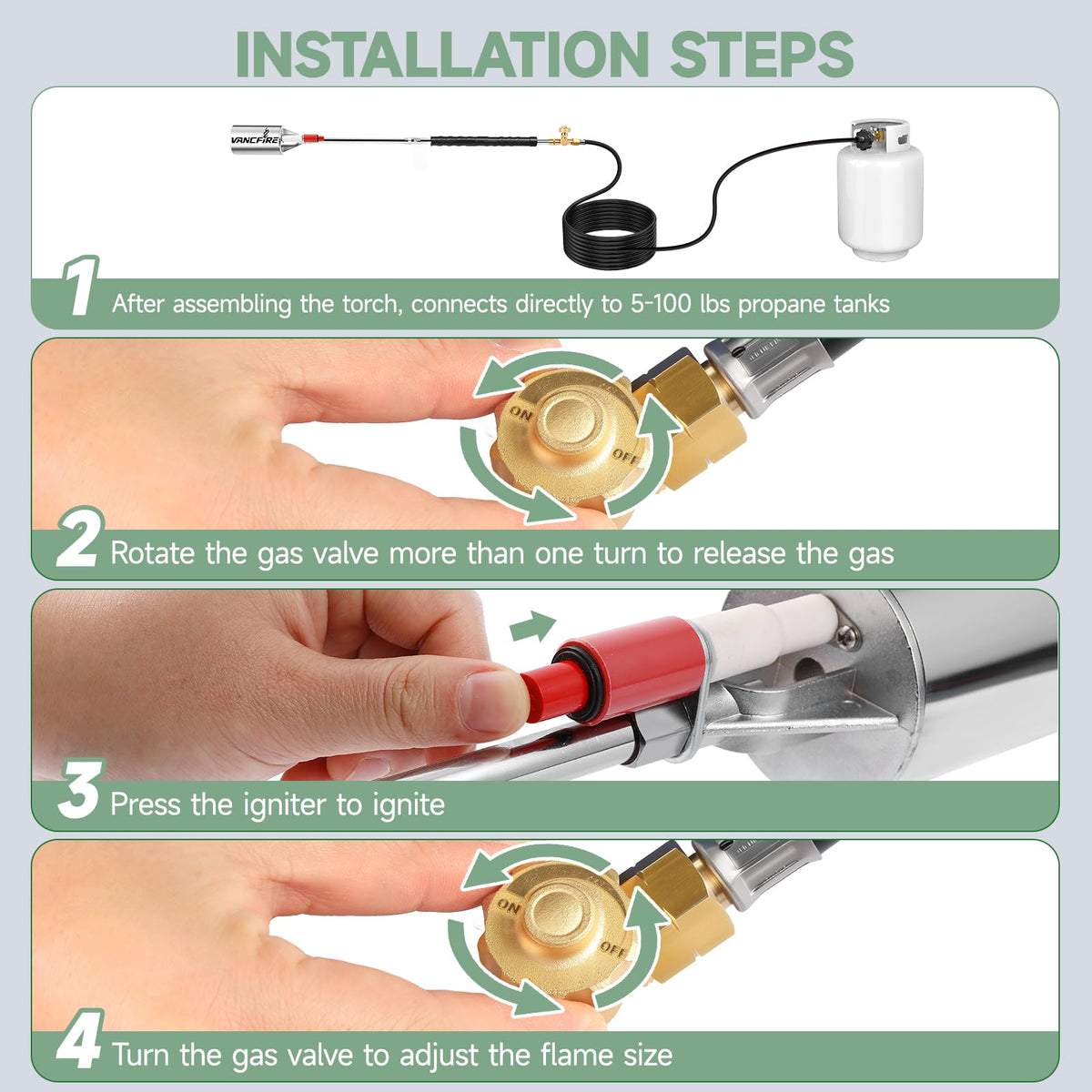 INSTALLATION STEPS

VANCFIRE

1 After assembling the torch, connects directly to 5-100 lbs propane tanks

ON OFF

2 Rotate the gas valve more than one turn to release the gas

3 Press the igniter to ignite

ON OFF

4 Turn the gas valve to adjust the flame size