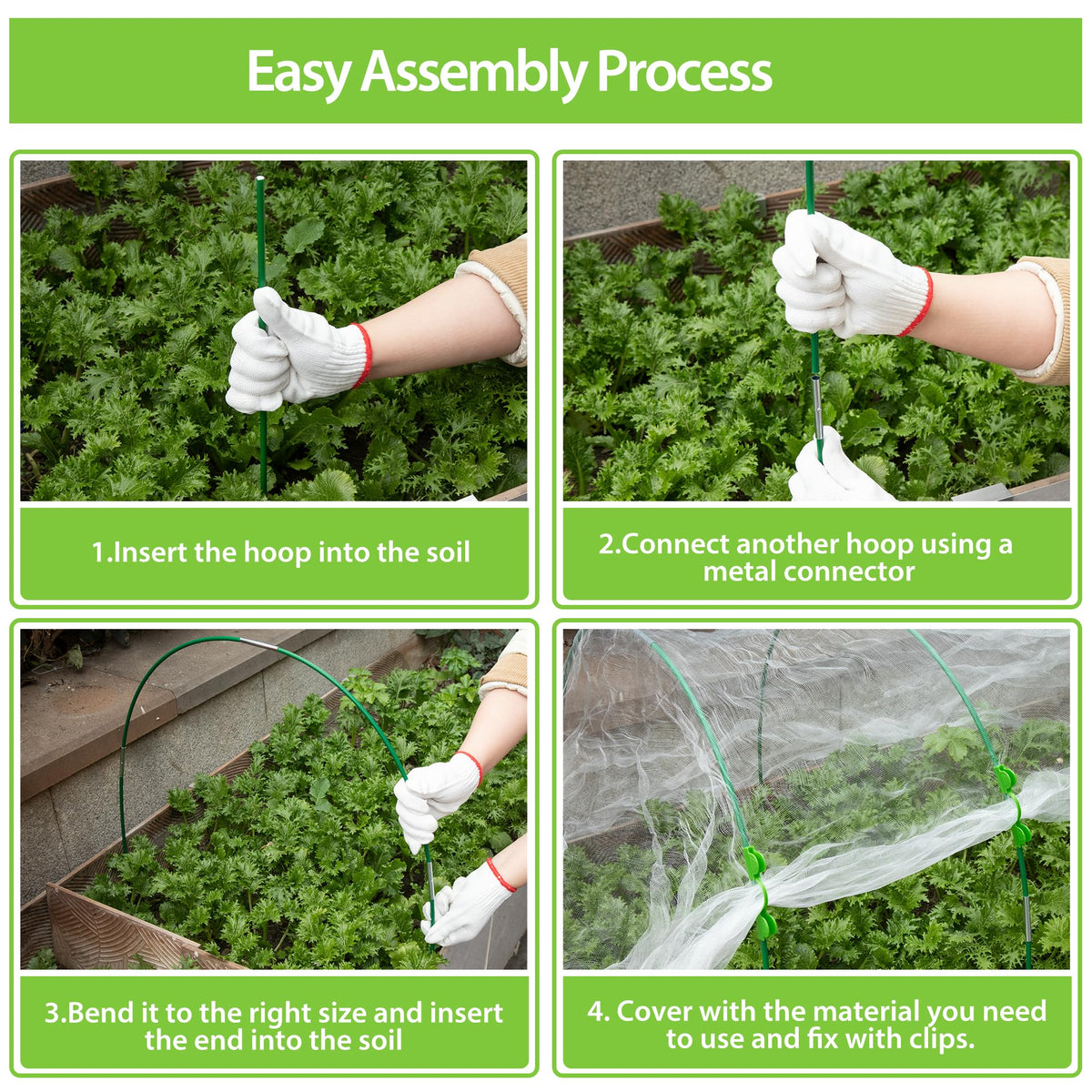 Easy Assembly Process

1.Insert the hoop into the soil

2.Connect another hoop using a metal connector

3.Bend it to the right size and insert the end into the soil

4. Cover with the material you need to use and fix with clips.