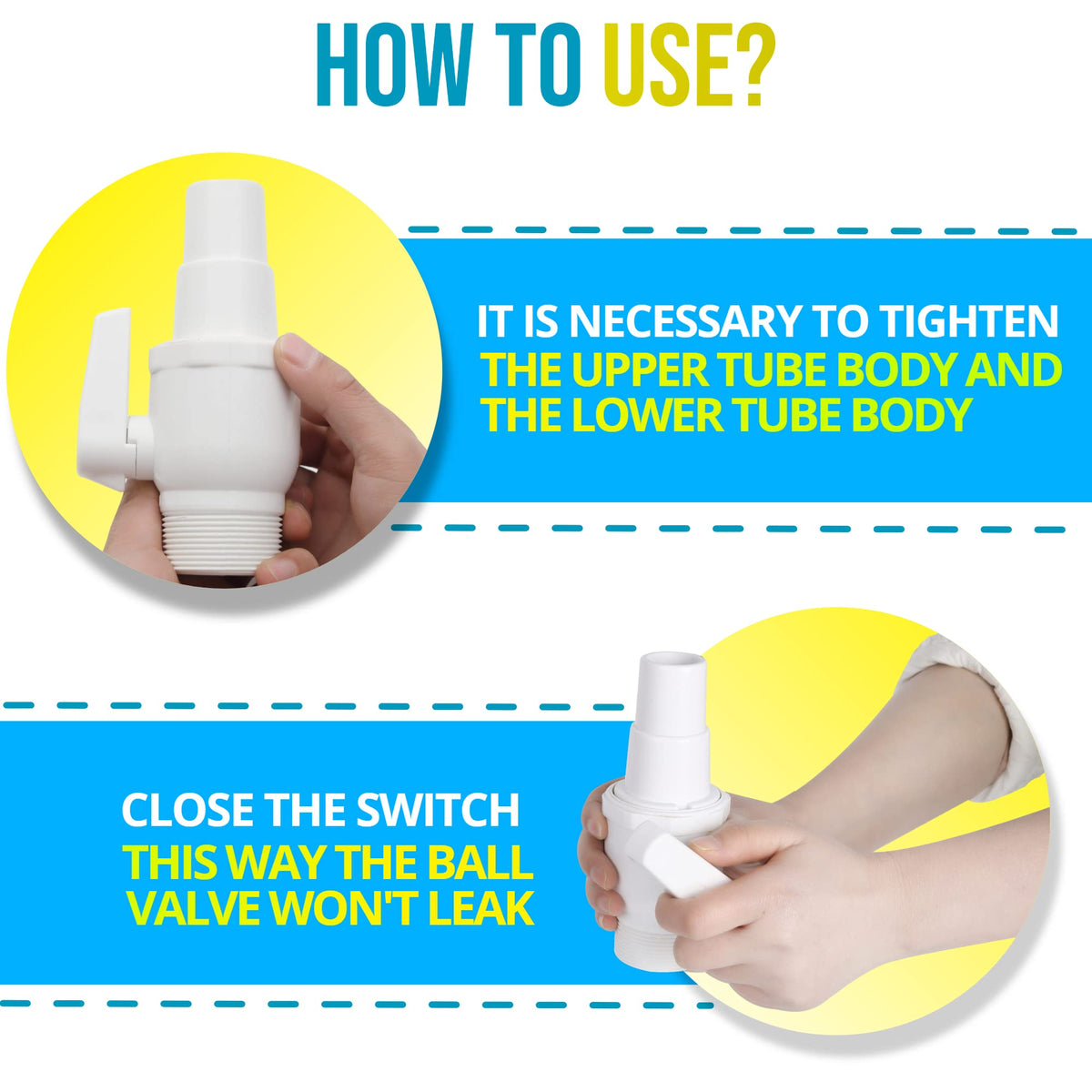 HOW TO USE?

IT IS NECESSARY TO TIGHTEN THE UPPER TUBE BODY AND THE LOWER TUBE BODY

CLOSE THE SWITCH THIS WAY THE BALL VALVE WON'T LEAK