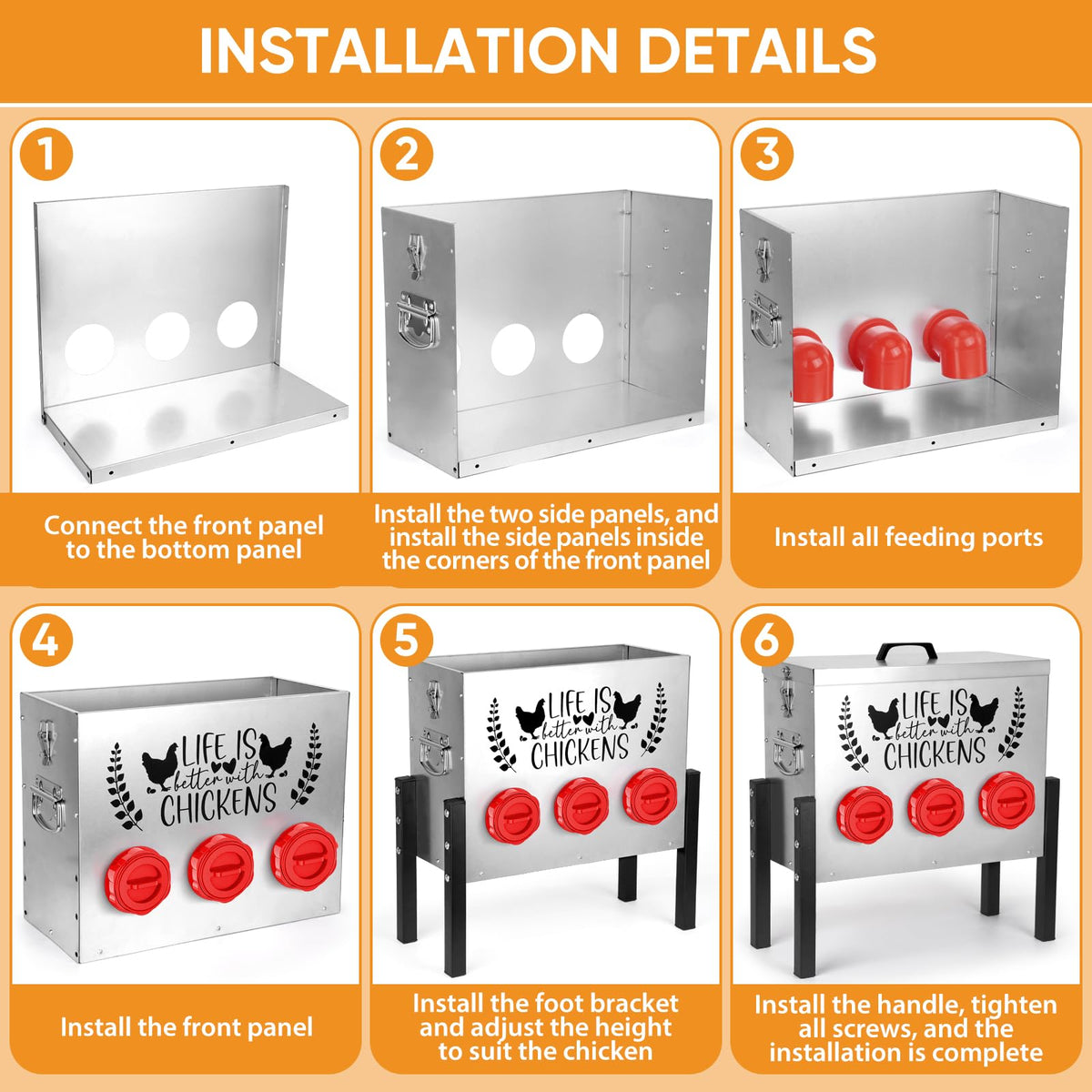 INSTALLATION DETAILS

1

Connect the front panel to the bottom panel

2

Install the two side panels, and install the side panels inside the corners of the front panel

3

Install all feeding ports

4

LIFE IS better with CHICKENS

Install the front panel

5

LIFE IS better with CHICKENS

Install the foot bracket and adjust the height to suit the chicken

6

LIFE IS better with CHICKENS

Install the handle, tighten all screws, and the installation is complete