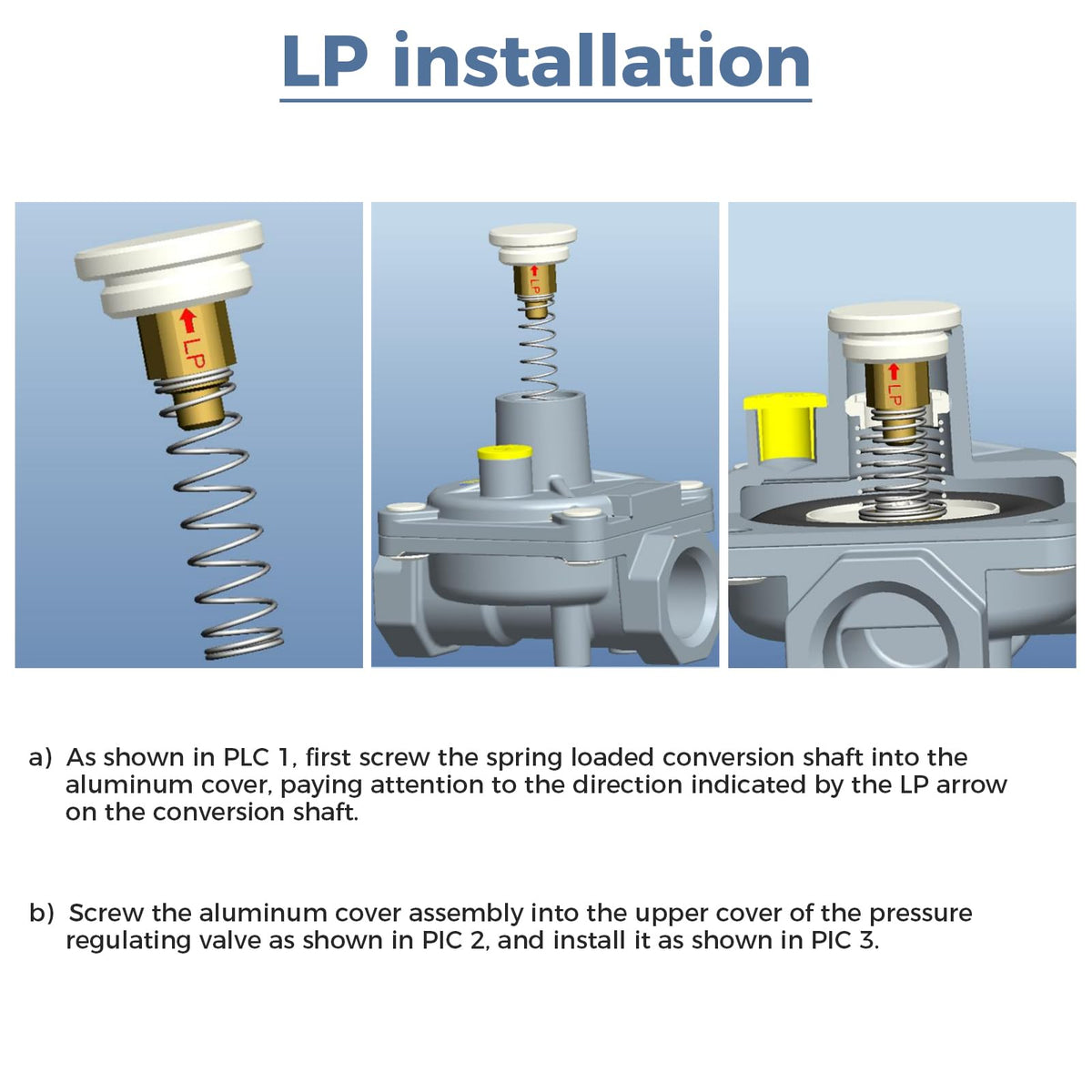 LP installation

LP

LP

LP

a) As shown in PLC 1, first screw the spring loaded conversion shaft into the aluminum cover, paying attention to the direction indicated by the LP arrow on the conversion shaft.

b) Screw the aluminum cover assembly into the upper cover of the pressure regulating valve as shown in PIC 2, and install it as shown in PIC 3.