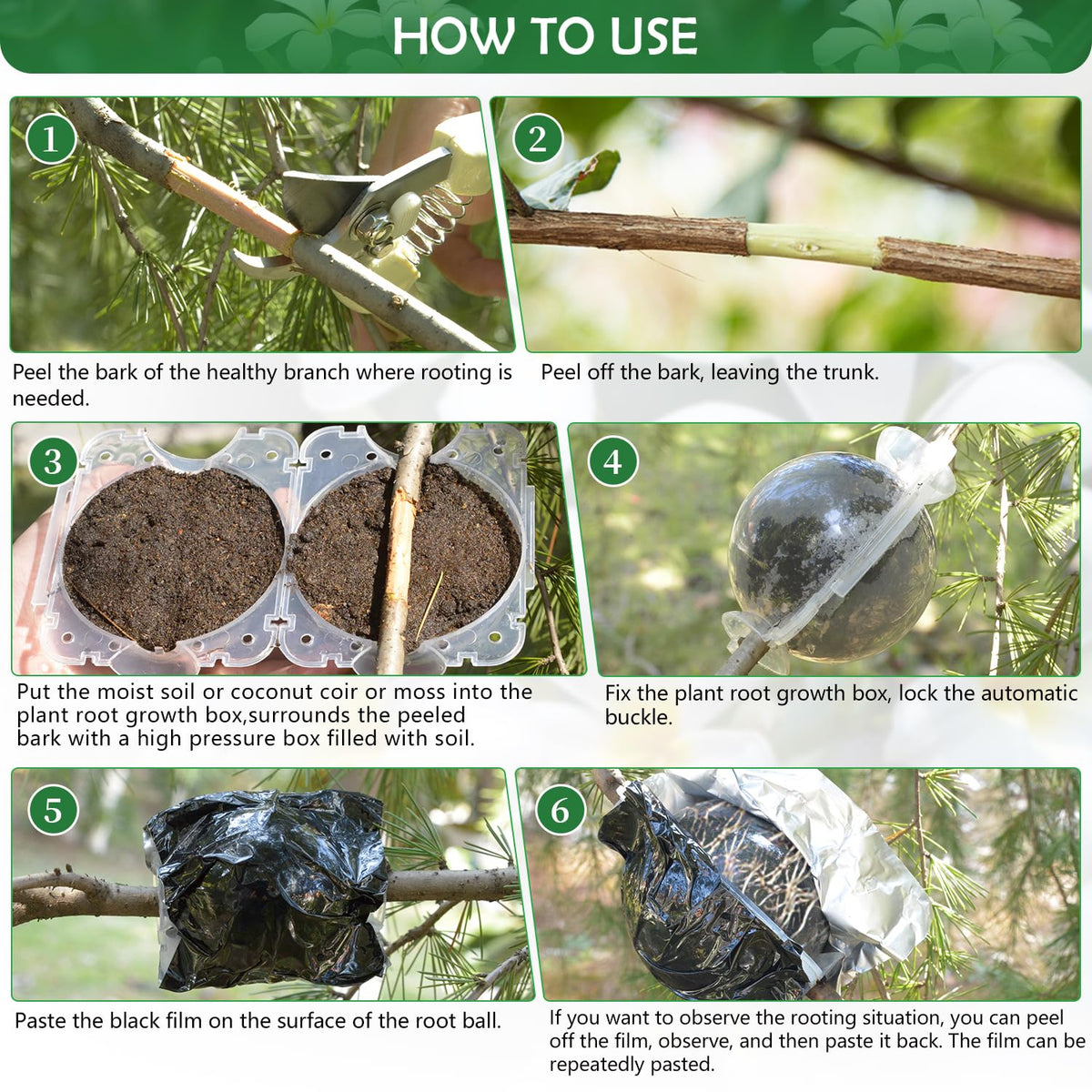 HOW TO USE

1

Peel the bark of the healthy branch where rooting is needed.

2

Peel off the bark, leaving the trunk.

3

Put the moist soil or coconut coir or moss into the plant root growth box,surrounds the peeled bark with a high pressure box filled with soil.

4

Fix the plant root growth box, lock the automatic buckle.

5

Paste the black film on the surface of the root ball.

6

If you want to observe the rooting situation, you can peel off the film, observe, and then paste it back. The film can be repeatedly pasted.