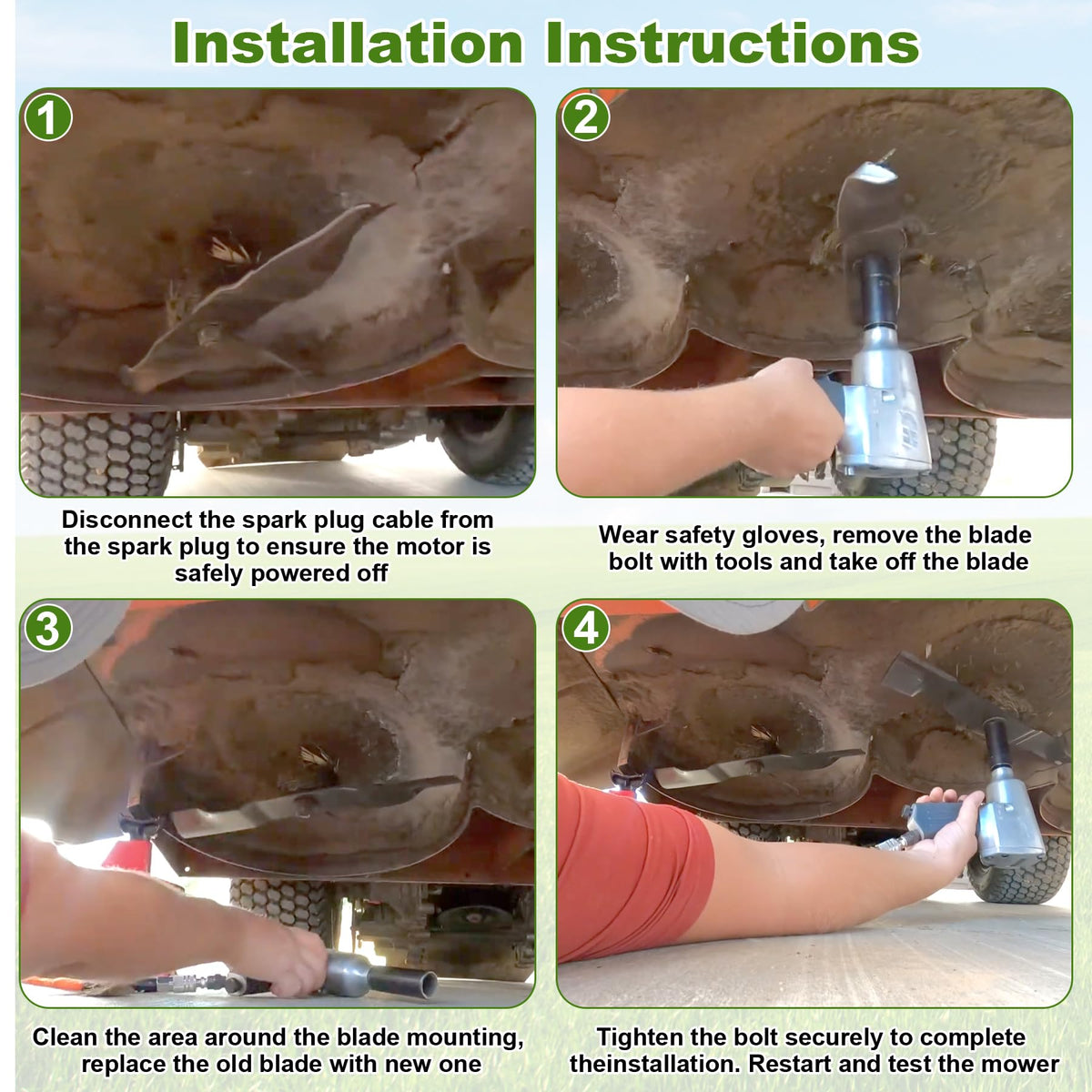 Installation Instructions

1

Disconnect the spark plug cable from the spark plug to ensure the motor is safely powered off

2

Wear safety gloves, remove the blade bolt with tools and take off the blade

3

Clean the area around the blade mounting, replace the old blade with new one

4

Tighten the bolt securely to complete theinstallation. Restart and test the mower