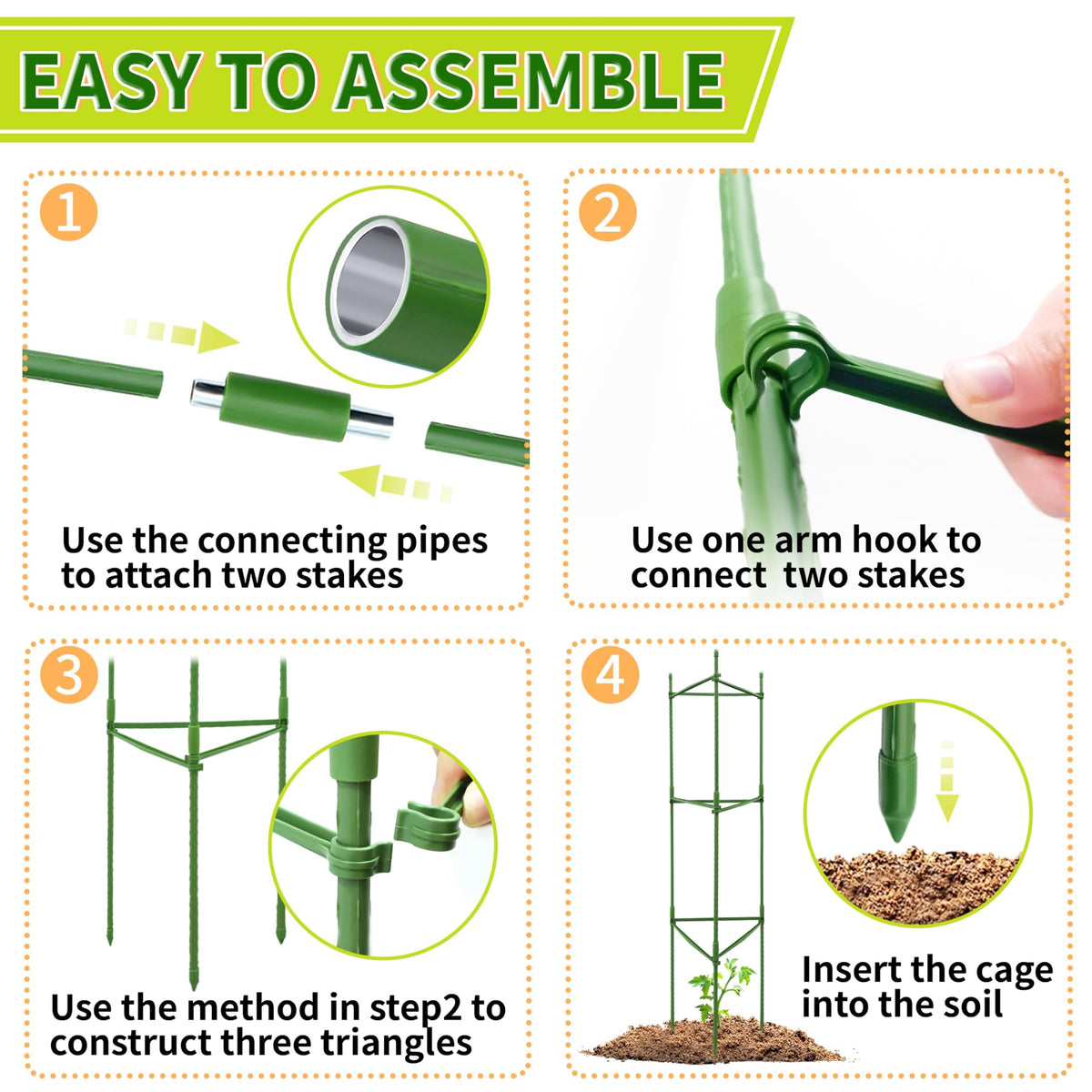 EASY TO ASSEMBLE

1

Use the connecting pipes to attach two stakes

2

Use one arm hook to connect two stakes

3

Use the method in step2 to construct three triangles

4

Insert the cage into the soil