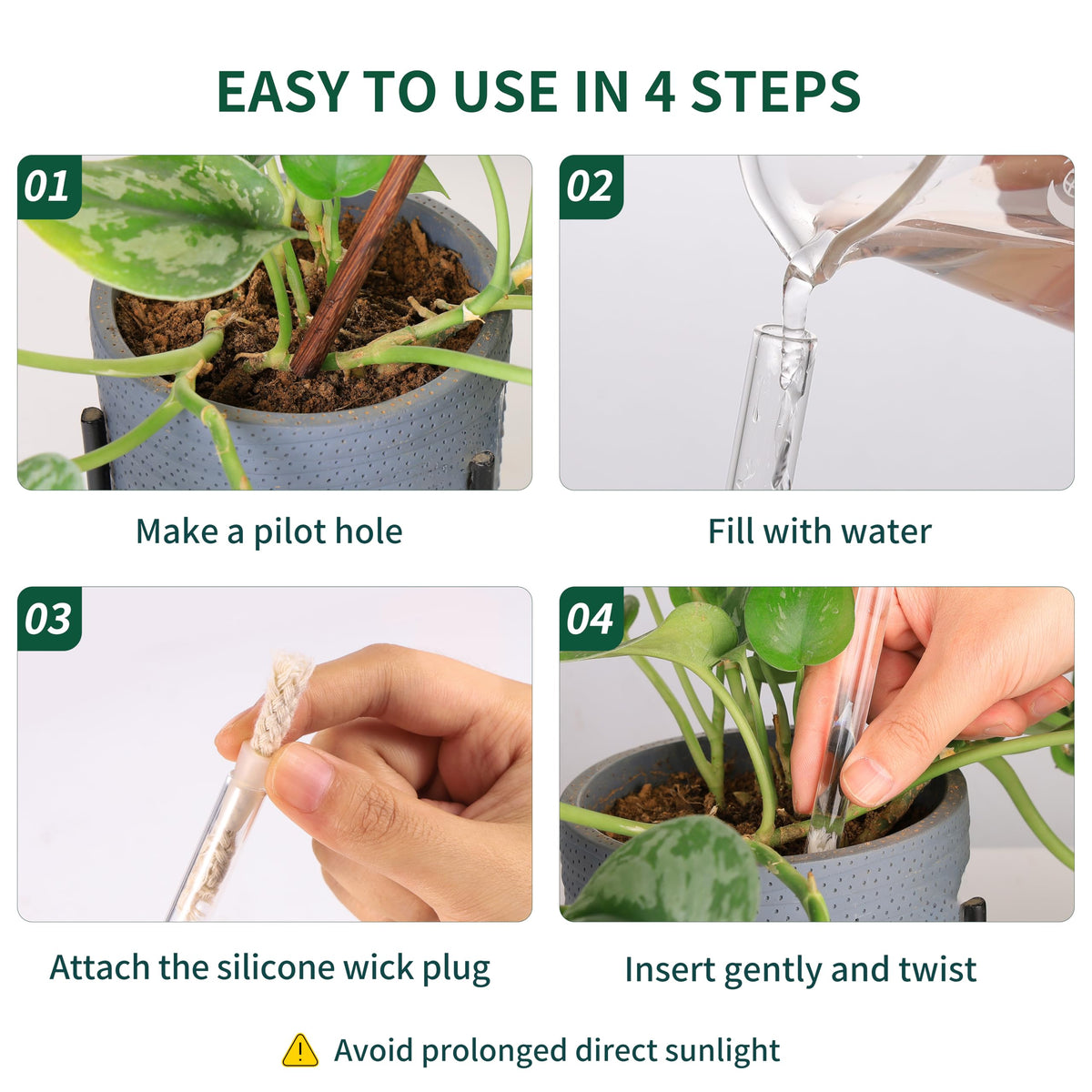 EASY TO USE IN 4 STEPS

01

Make a pilot hole

02

Fill with water

03

Attach the silicone wick plug

04

Insert gently and twist

Avoid prolonged direct sunlight