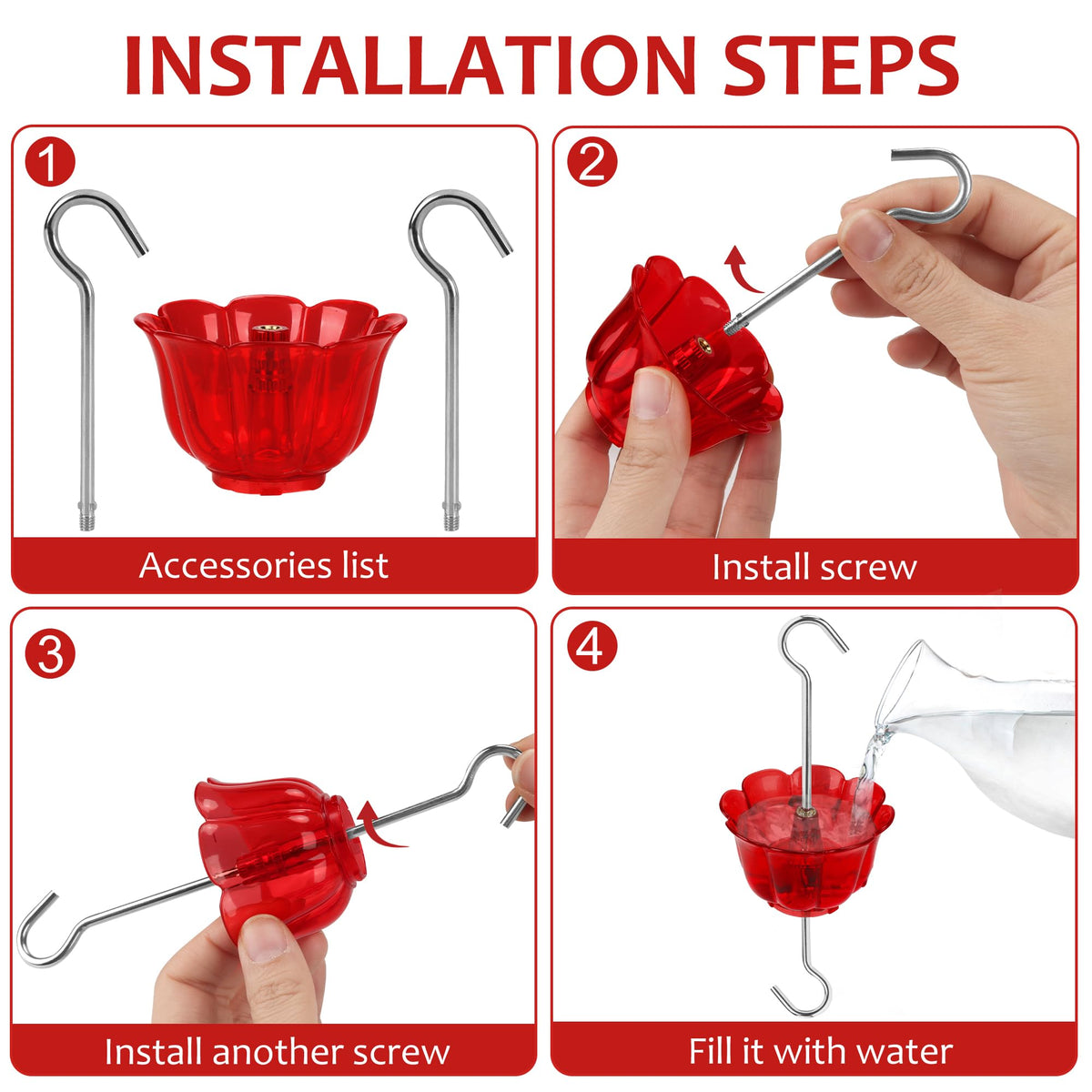 INSTALLATION STEPS

1
Accessories list

2
Install screw

3
Install another screw

4
Fill it with water