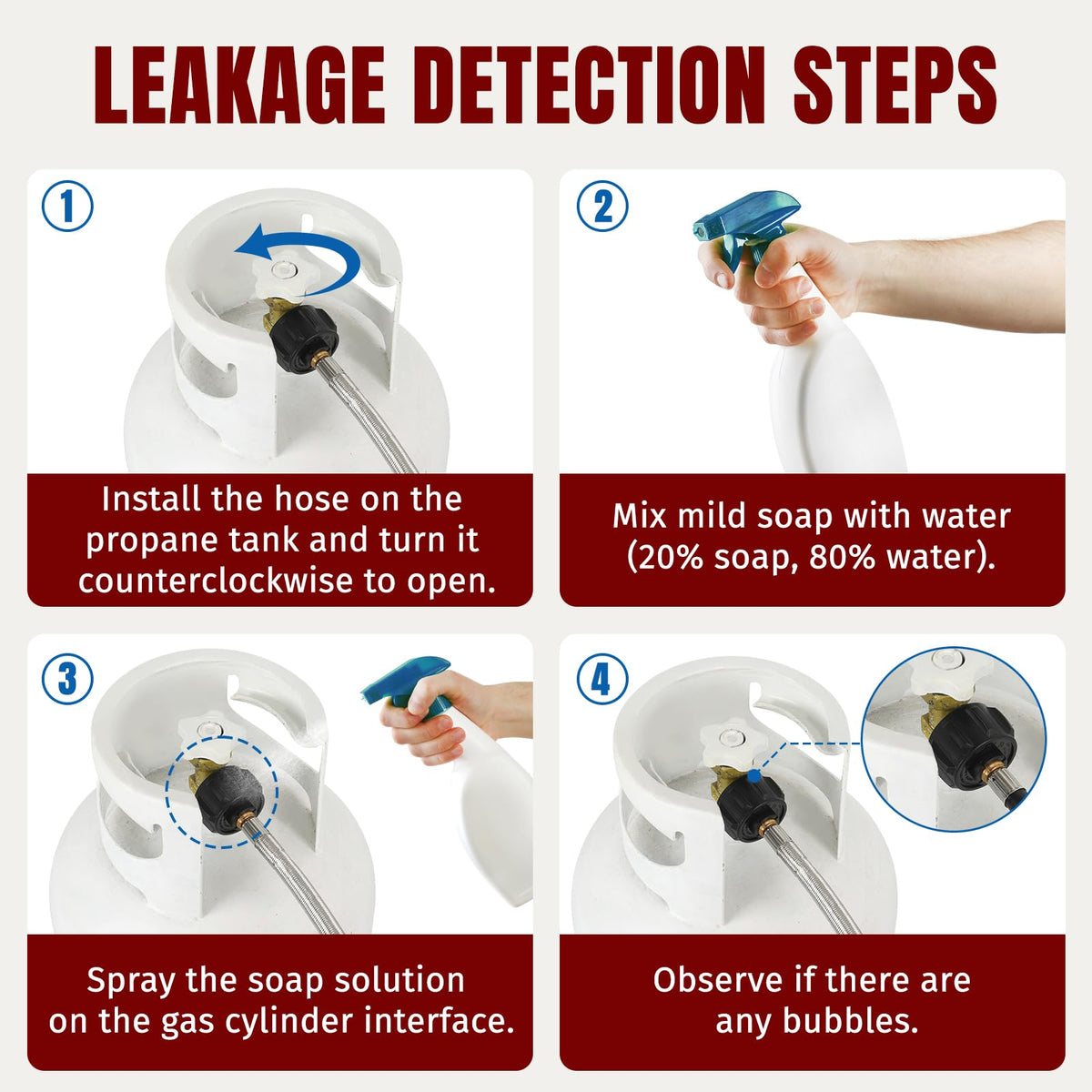 LEAKAGE DETECTION STEPS

1

Install the hose on the propane tank and turn it counterclockwise to open.

2

Mix mild soap with water (20% soap, 80% water).

3

Spray the soap solution on the gas cylinder interface.

4

Observe if there are any bubbles.