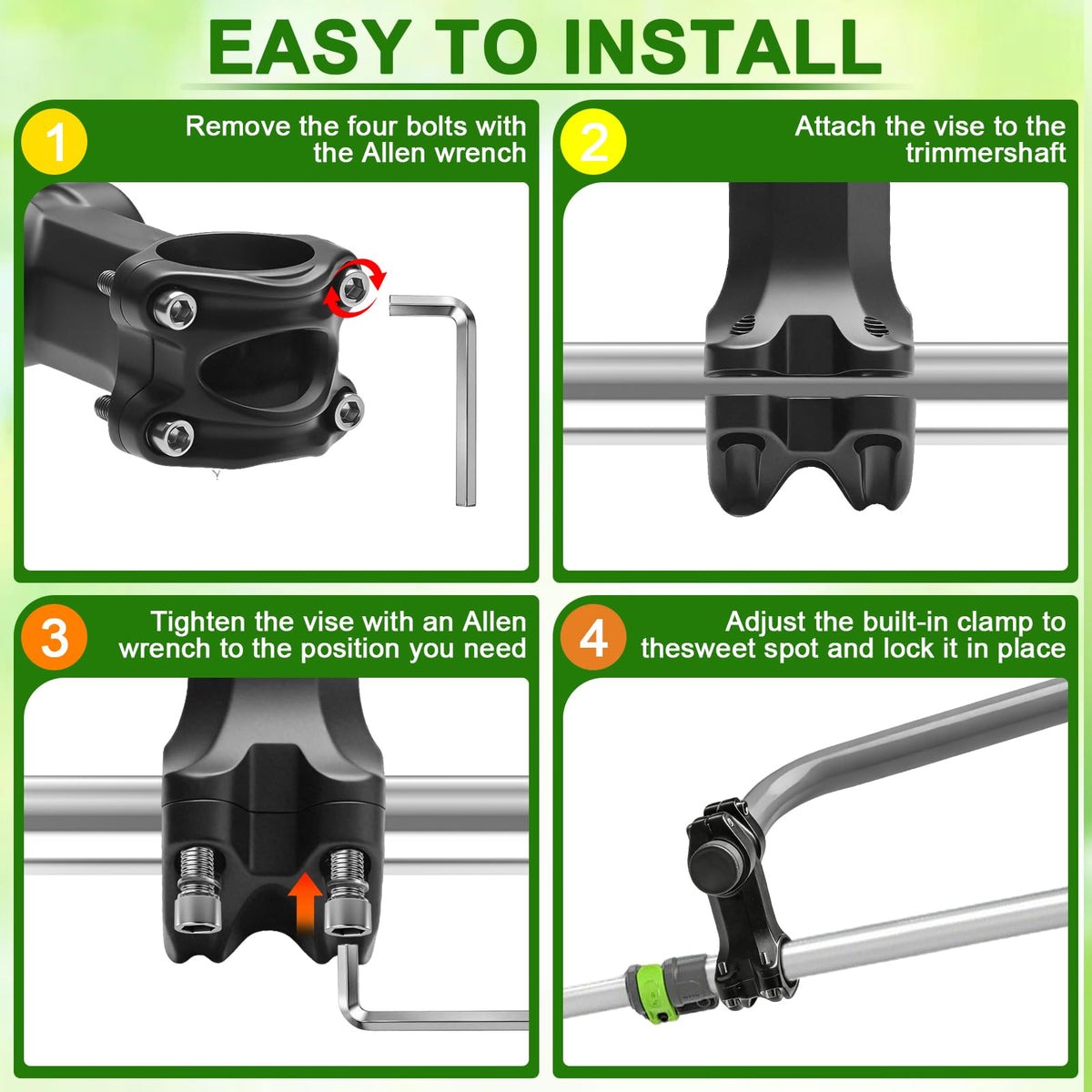 EASY TO INSTALL

1
Remove the four bolts with the Allen wrench

2
Attach the vise to the trimmershaft

3
Tighten the vise with an Allen wrench to the position you need

4
Adjust the built-in clamp to thesweet spot and lock it in place