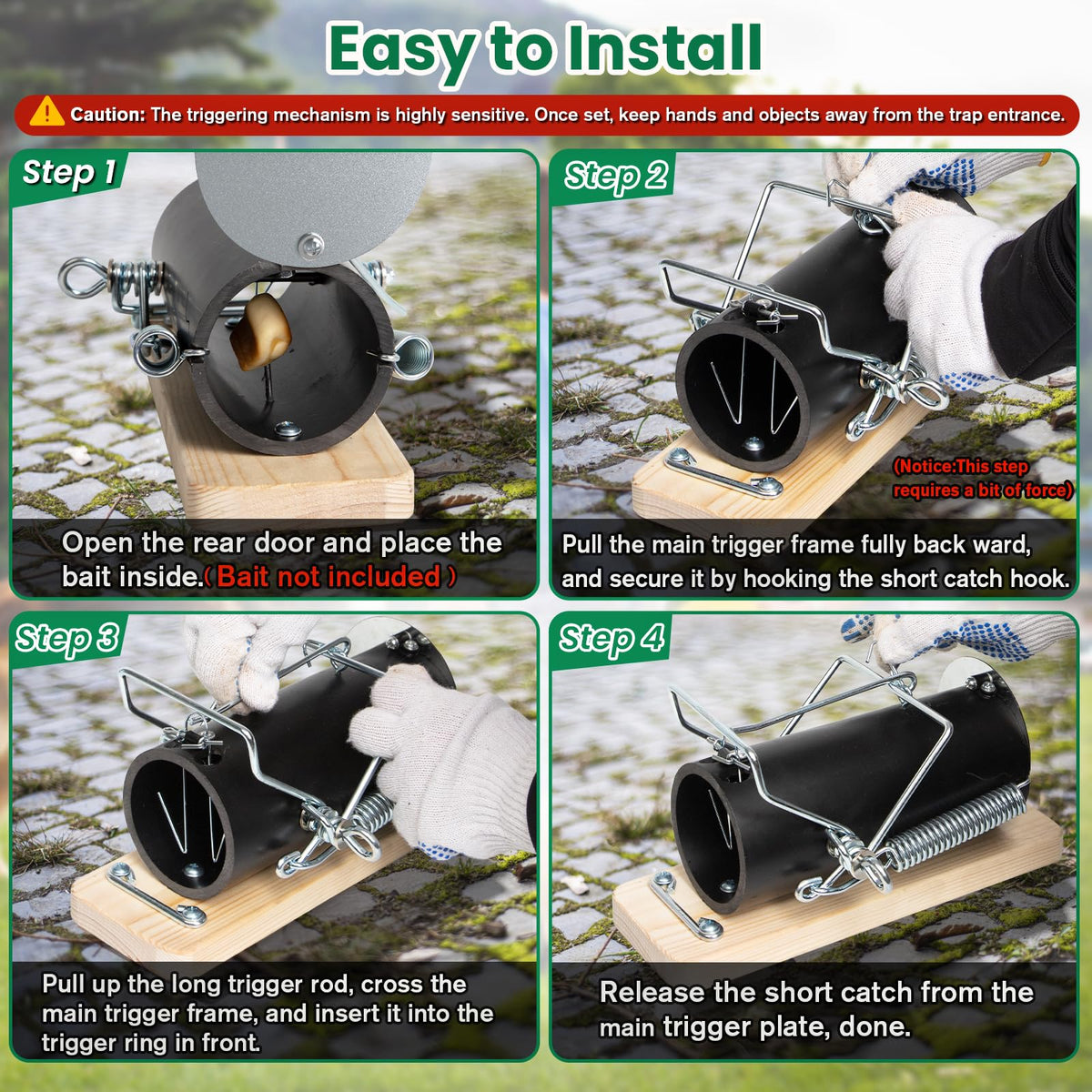 Easy to Install

Caution: The triggering mechanism is highly sensitive. Once set, keep hands and objects away from the trap entrance.

Step 1

Open the rear door and place the bait inside.( Bait not included )

Step 2

(Notice:This step requires a bit of force)

Pull the main trigger frame fully back ward, and secure it by hooking the short catch hook.

Step 3

Pull up the long trigger rod, cross the main trigger frame, and insert it into the trigger ring in front.

Step 4

Release the short catch from the main trigger plate, done.