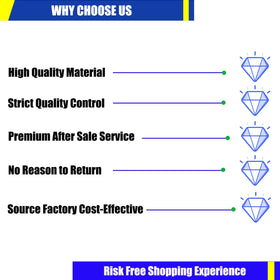 WHY CHOOSE US

High Quality Material

Strict Quality Control

Premium After Sale Service

No Reason to Return

Source Factory Cost-Effective

Risk Free Shopping Experience