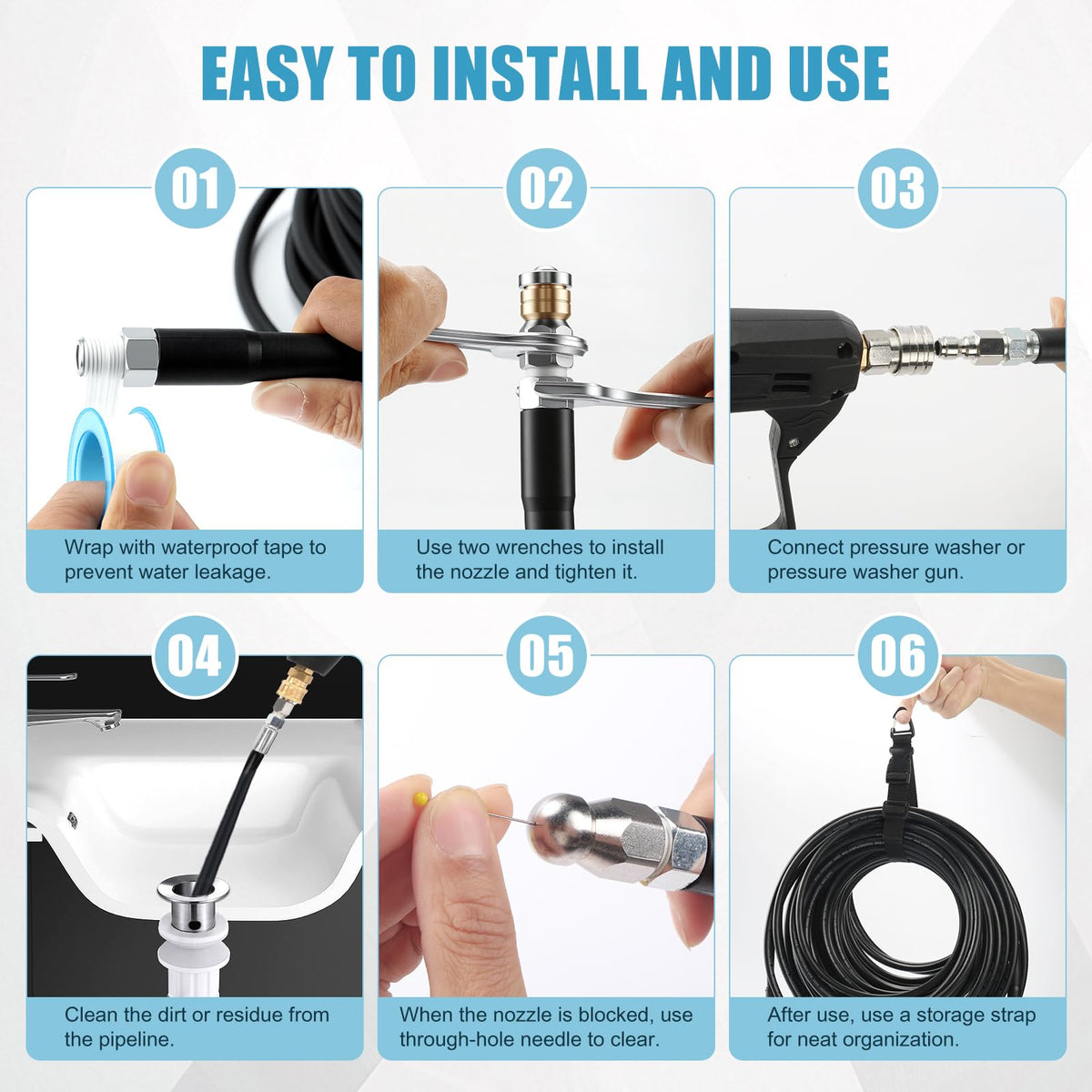 EASY TO INSTALL AND USE

01

Wrap with waterproof tape to prevent water leakage.

02

Use two wrenches to install the nozzle and tighten it.

03

Connect pressure washer or pressure washer gun.

04

Clean the dirt or residue from the pipeline.

05

When the nozzle is blocked, use through-hole needle to clear.

06

After use, use a storage strap for neat organization.