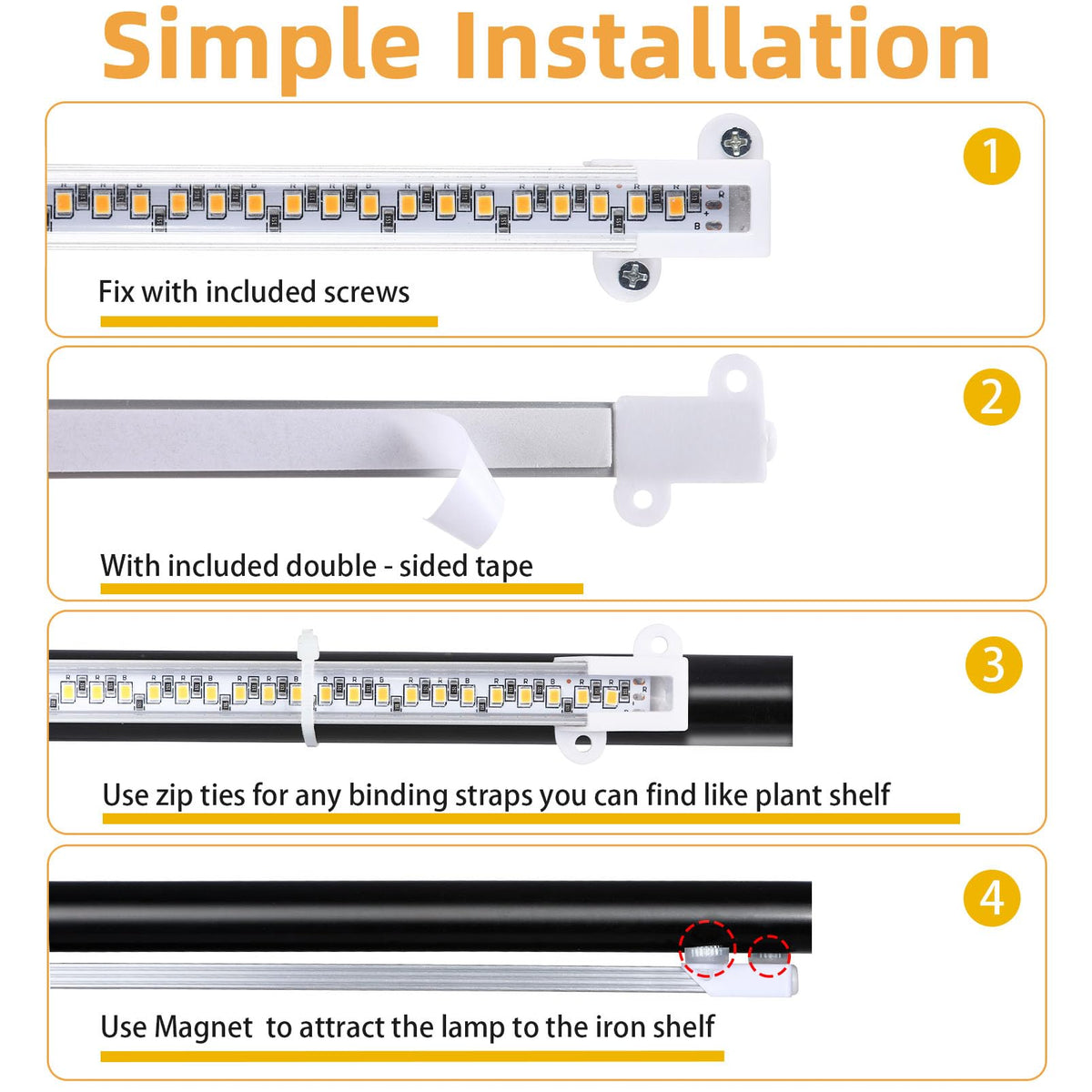 Simple Installation

1

Fix with included screws

2

With included double - sided tape

3

Use zip ties for any binding straps you can find like plant shelf

4

Use Magnet to attract the lamp to the iron shelf