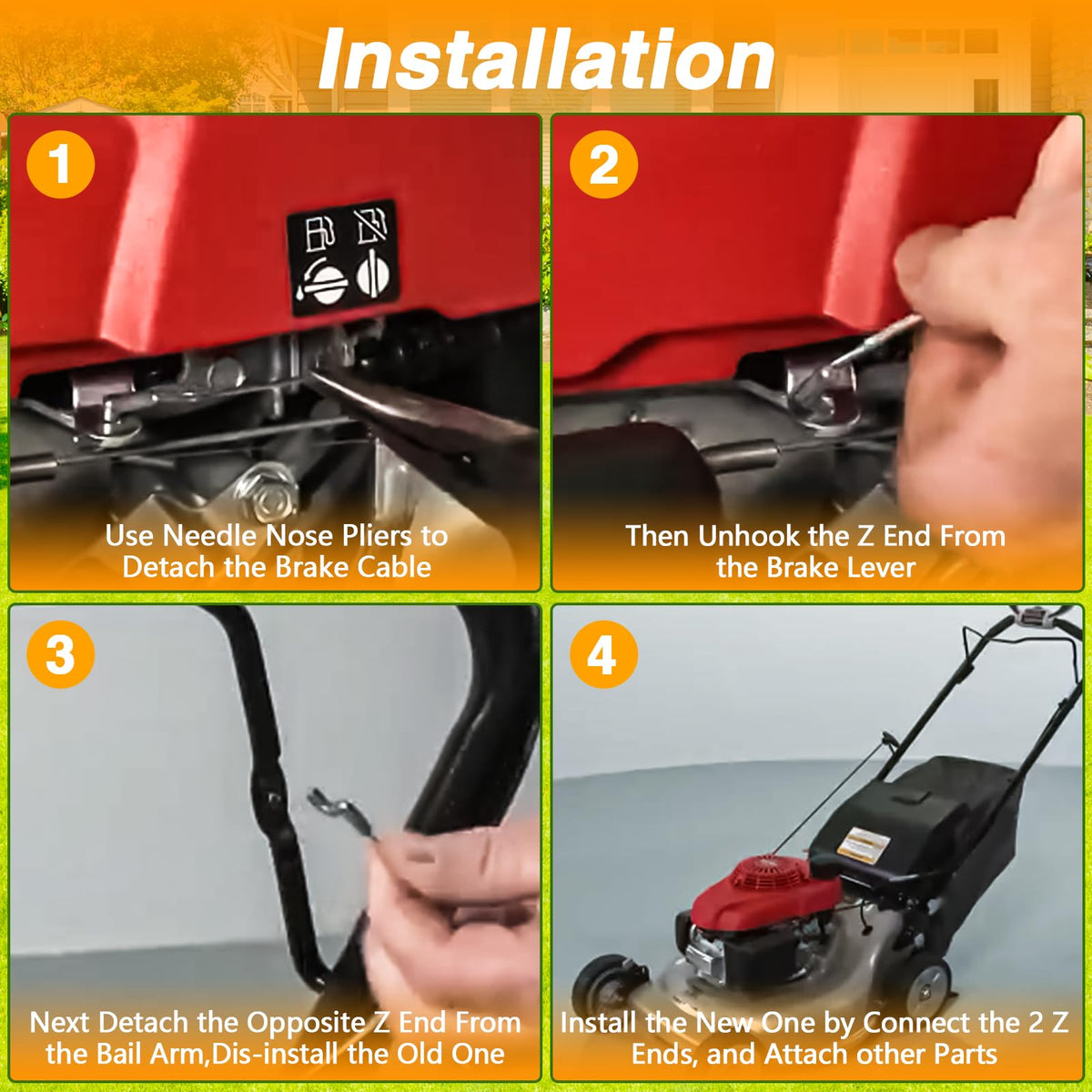 Installation

1

Use Needle Nose Pliers to Detach the Brake Cable

2

Then Unhook the Z End From the Brake Lever

3

Next Detach the Opposite Z End From the Bail Arm,Dis-install the Old One

4

Install the New One by Connect the 2 Z Ends, and Attach other Parts