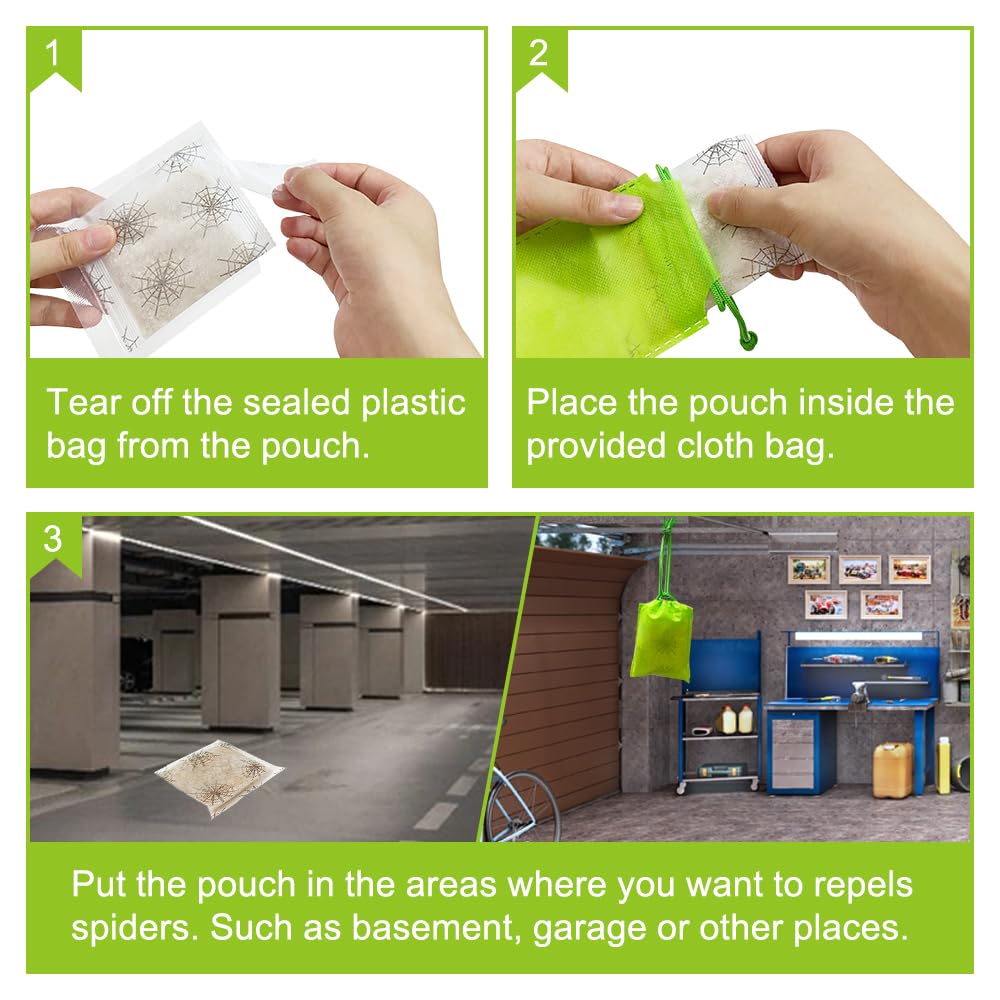 1

Tear off the sealed plastic bag from the pouch.

2

Place the pouch inside the provided cloth bag.

3

Put the pouch in the areas where you want to repels spiders. Such as basement, garage or other places.