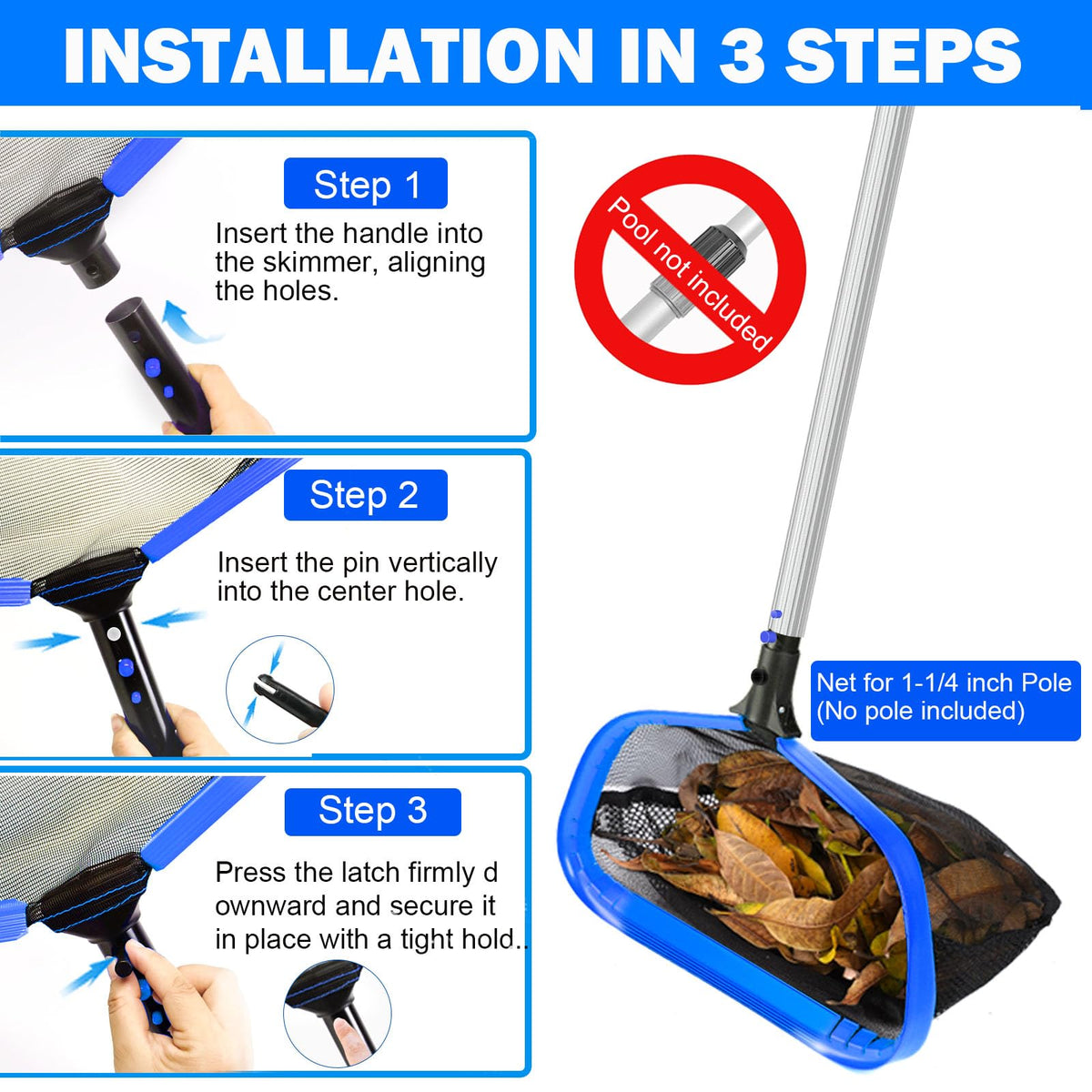 INSTALLATION IN 3 STEPS

Step 1

Insert the handle into the skimmer, aligning the holes.

Step 2

Insert the pin vertically into the center hole.

Step 3

Press the latch firmly d ownward and secure it in place with a tight hold..

Pool not included

Net for 1-1/4 inch Pole
(No pole included)