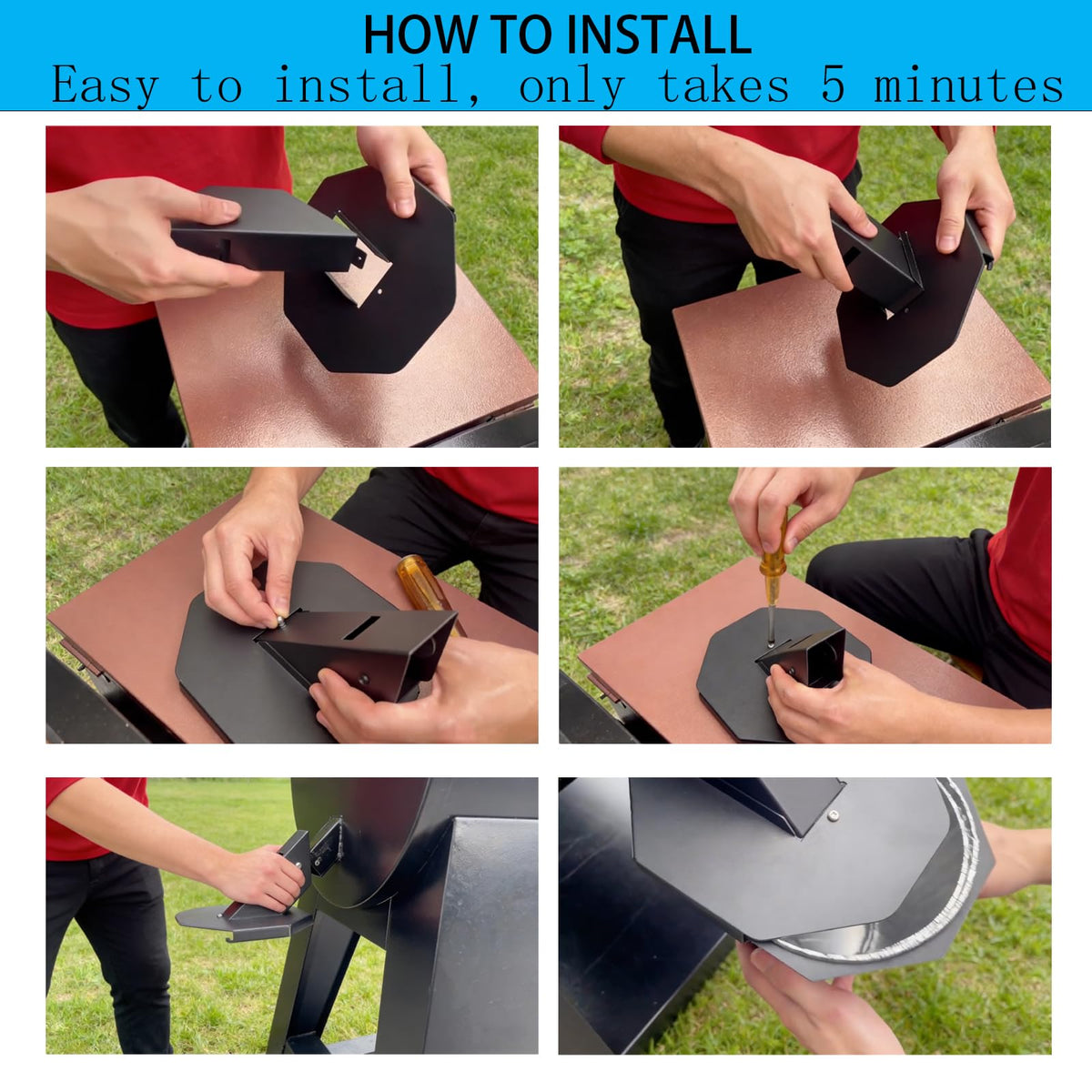 HOW TO INSTALL
Easy to install, only takes 5 minutes