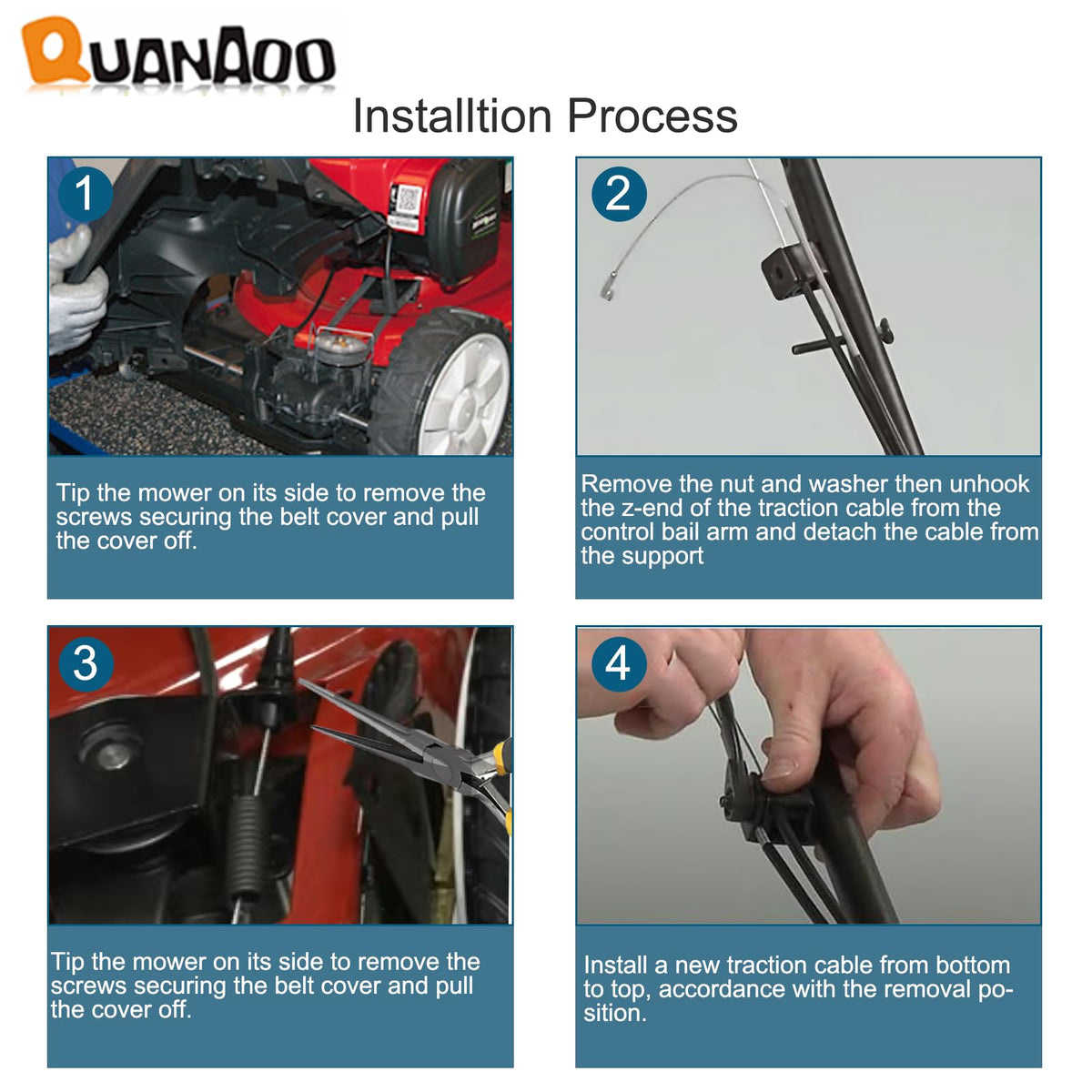 QUANAOO

Installtion Process

1

Tip the mower on its side to remove the screws securing the belt cover and pull the cover off.

2

Remove the nut and washer then unhook the z-end of the traction cable from the control bail arm and detach the cable from the support

3

Tip the mower on its side to remove the screws securing the belt cover and pull the cover off.

4

Install a new traction cable from bottom to top, accordance with the removal position.