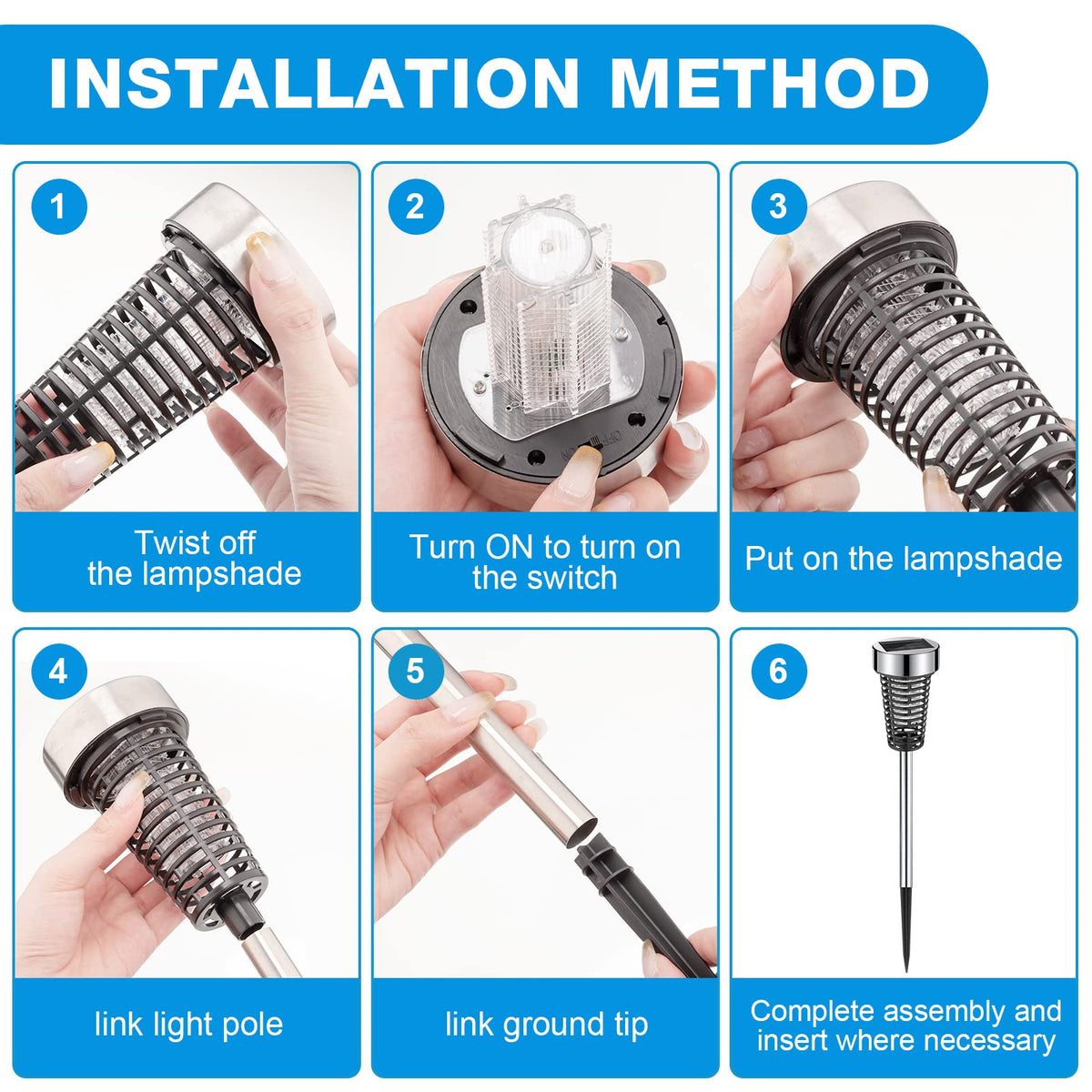 INSTALLATION METHOD

1
Twist off the lampshade

2
Turn ON to turn on the switch

3
Put on the lampshade

4
link light pole

5
link ground tip

6
Complete assembly and insert where necessary