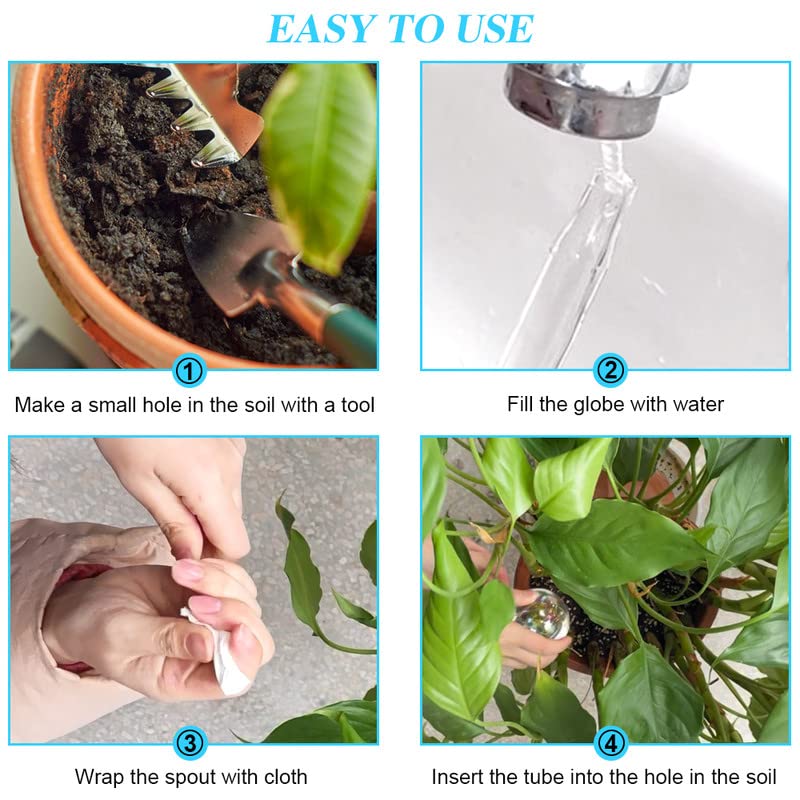 EASY TO USE

1
Make a small hole in the soil with a tool

2
Fill the globe with water

3
Wrap the spout with cloth

4
Insert the tube into the hole in the soil