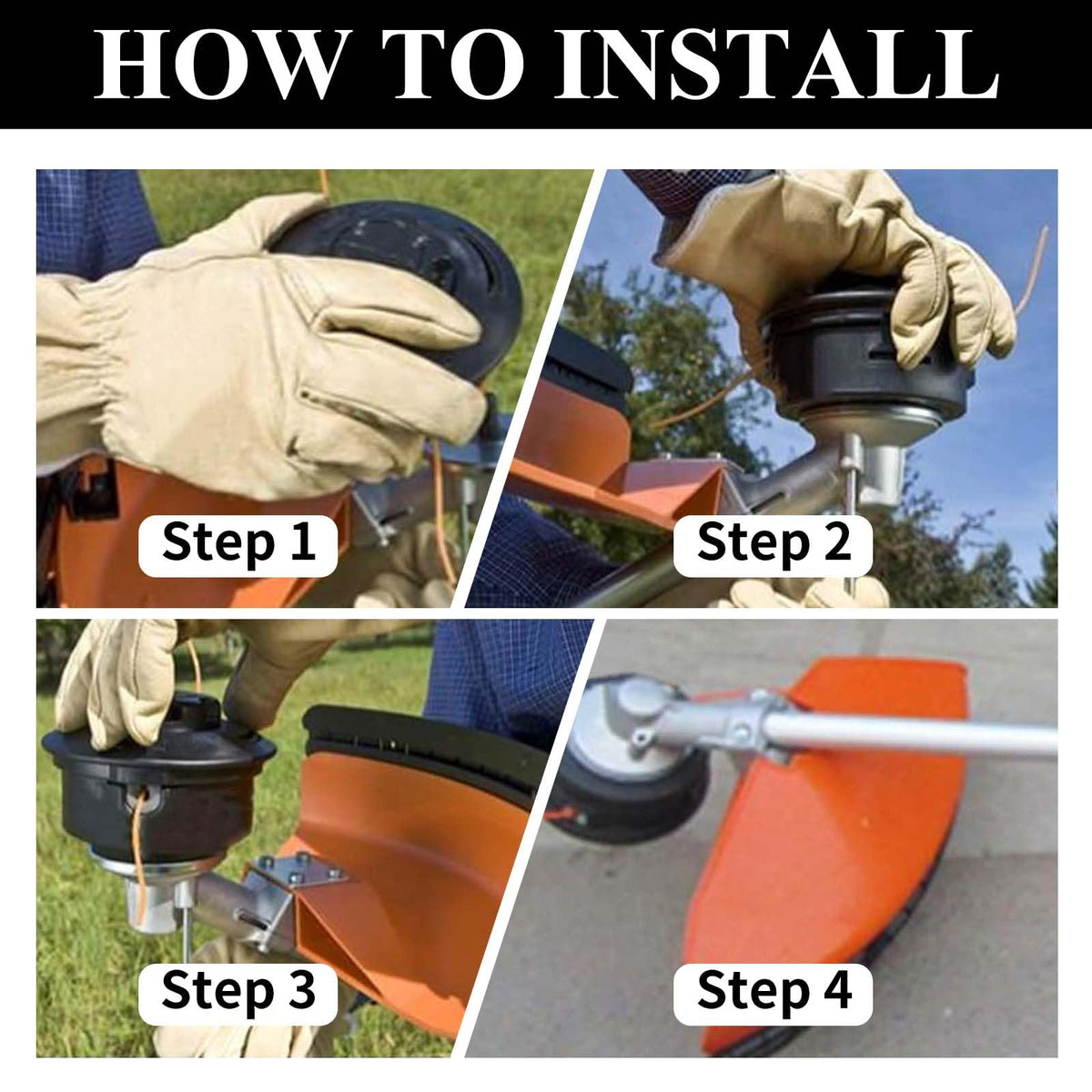 HOW TO INSTALL

Step 1

Step 2

Step 3

Step 4