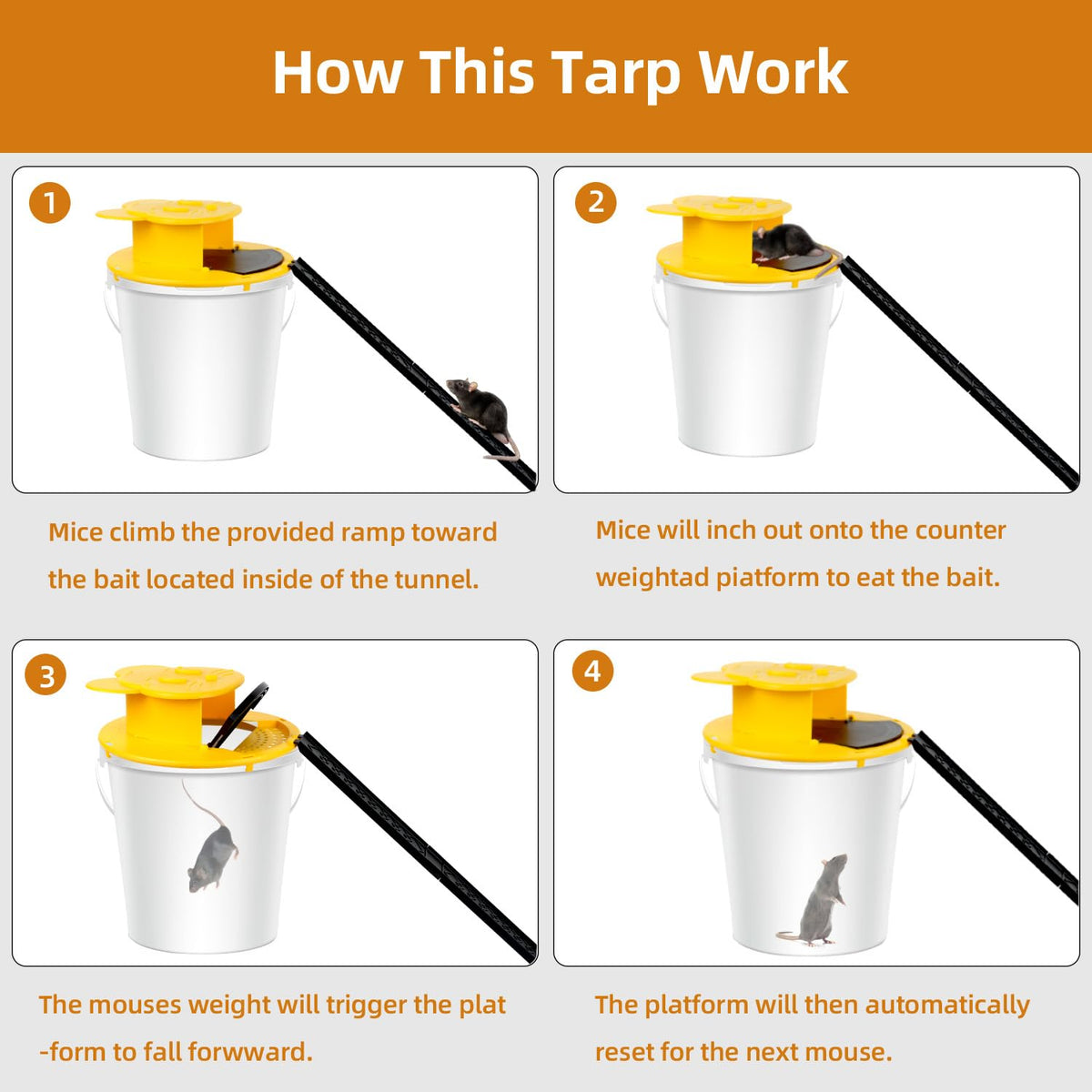 How This Tarp Work

1

Mice climb the provided ramp toward the bait located inside of the tunnel.

2

Mice will inch out onto the counter weightad piatform to eat the bait.

3

The mouses weight will trigger the plat -form to fall forwward.

4

The platform will then automatically reset for the next mouse.