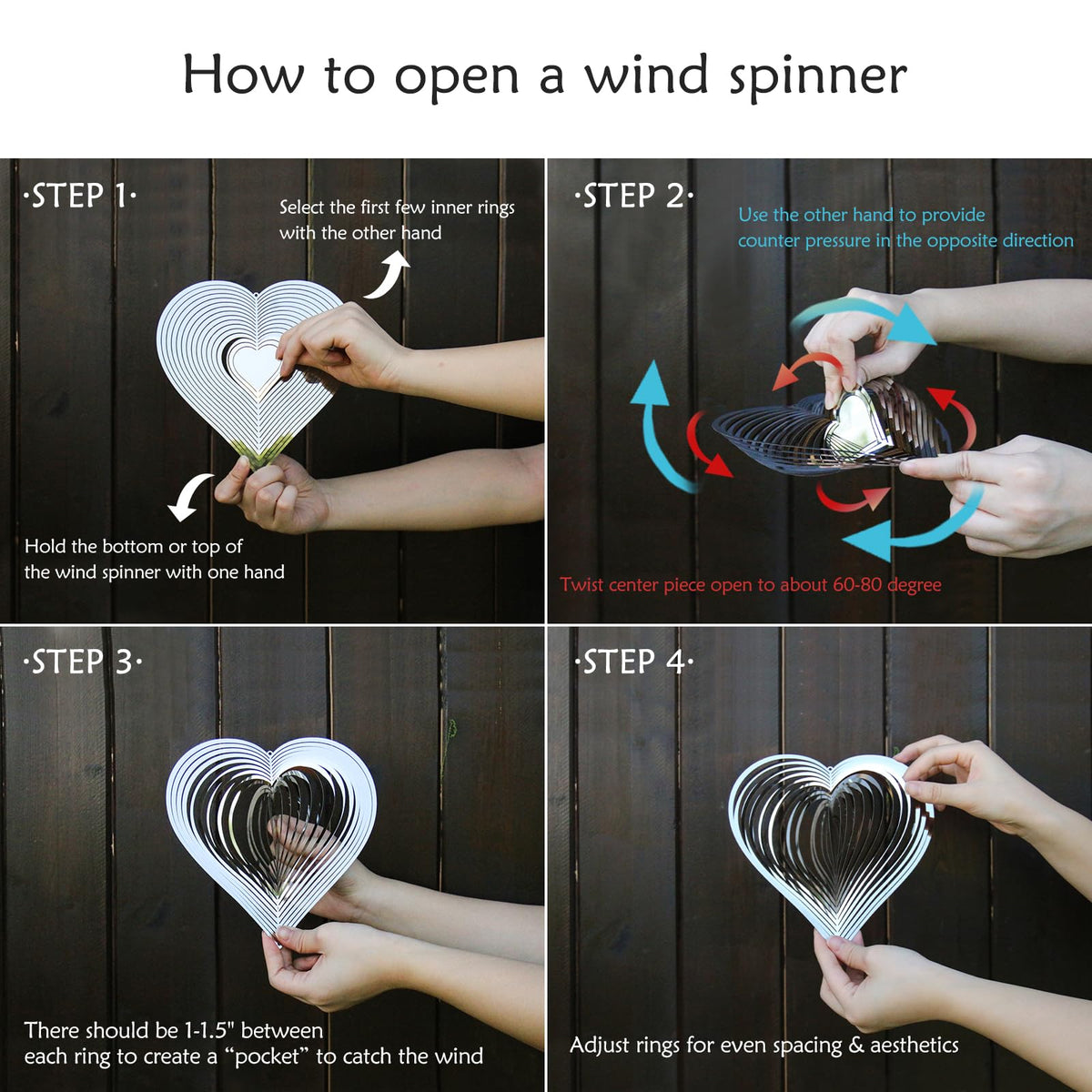 How to open a wind spinner

·STEP 1·

Select the first few inner rings with the other hand

Hold the bottom or top of the wind spinner with one hand

·STEP 2·

Use the other hand to provide counter pressure in the opposite direction

Twist center piece open to about 60-80 degree

·STEP 3·

There should be 1-1.5" between each ring to create a “pocket” to catch the wind

·STEP 4·

Adjust rings for even spacing & aesthetics