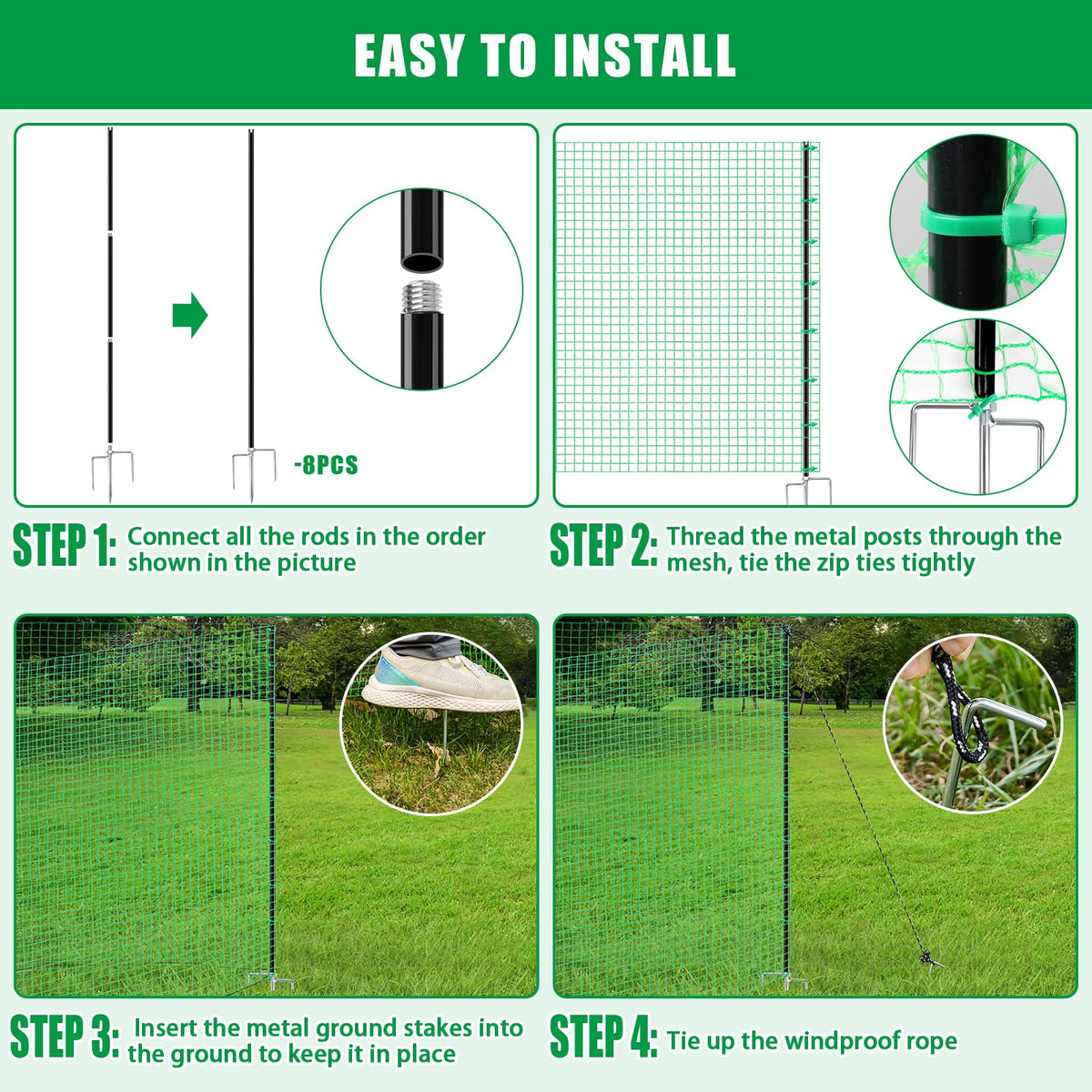 EASY TO INSTALL

-8PCS

STEP 1: Connect all the rods in the order shown in the picture

STEP 2: Thread the metal posts through the mesh, tie the zip ties tightly

STEP 3: Insert the metal ground stakes into the ground to keep it in place

STEP 4: Tie up the windproof rope