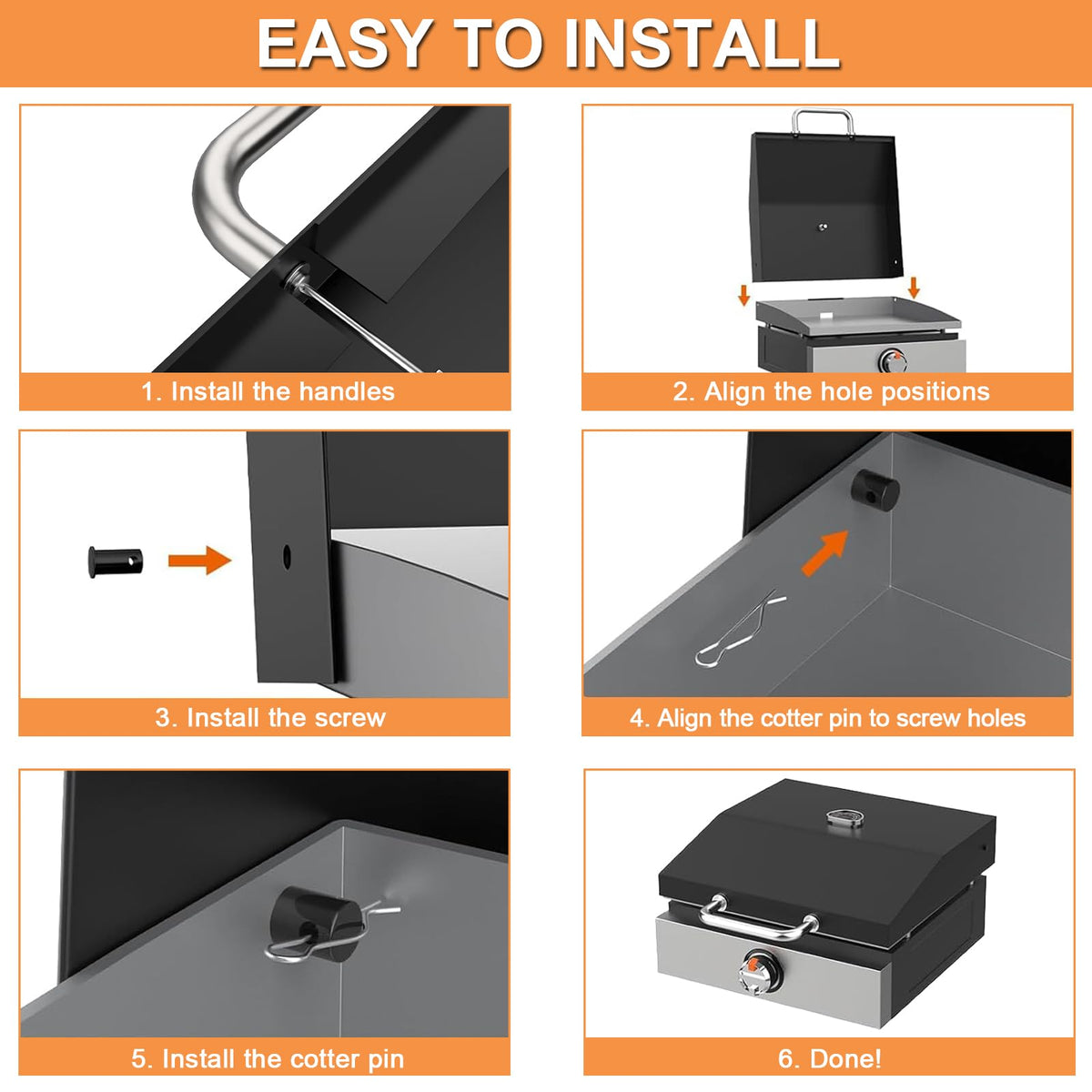 EASY TO INSTALL

1. Install the handles

2. Align the hole positions

3. Install the screw

4. Align the cotter pin to screw holes

5. Install the cotter pin

6. Done!