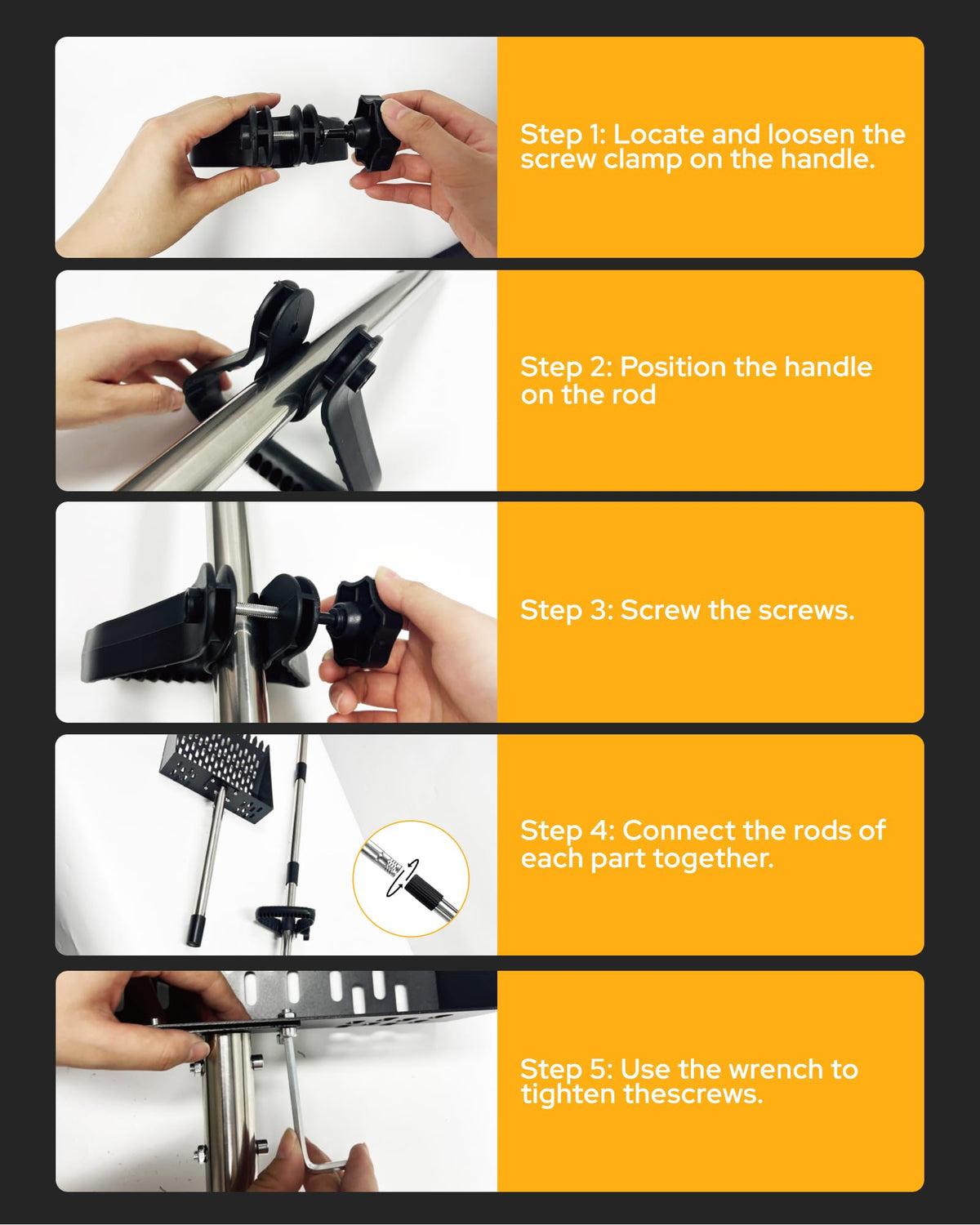 Step 1: Locate and loosen the screw clamp on the handle.

Step 2: Position the handle on the rod

Step 3: Screw the screws.

Step 4: Connect the rods of each part together.

Step 5: Use the wrench to tighten thescrews.