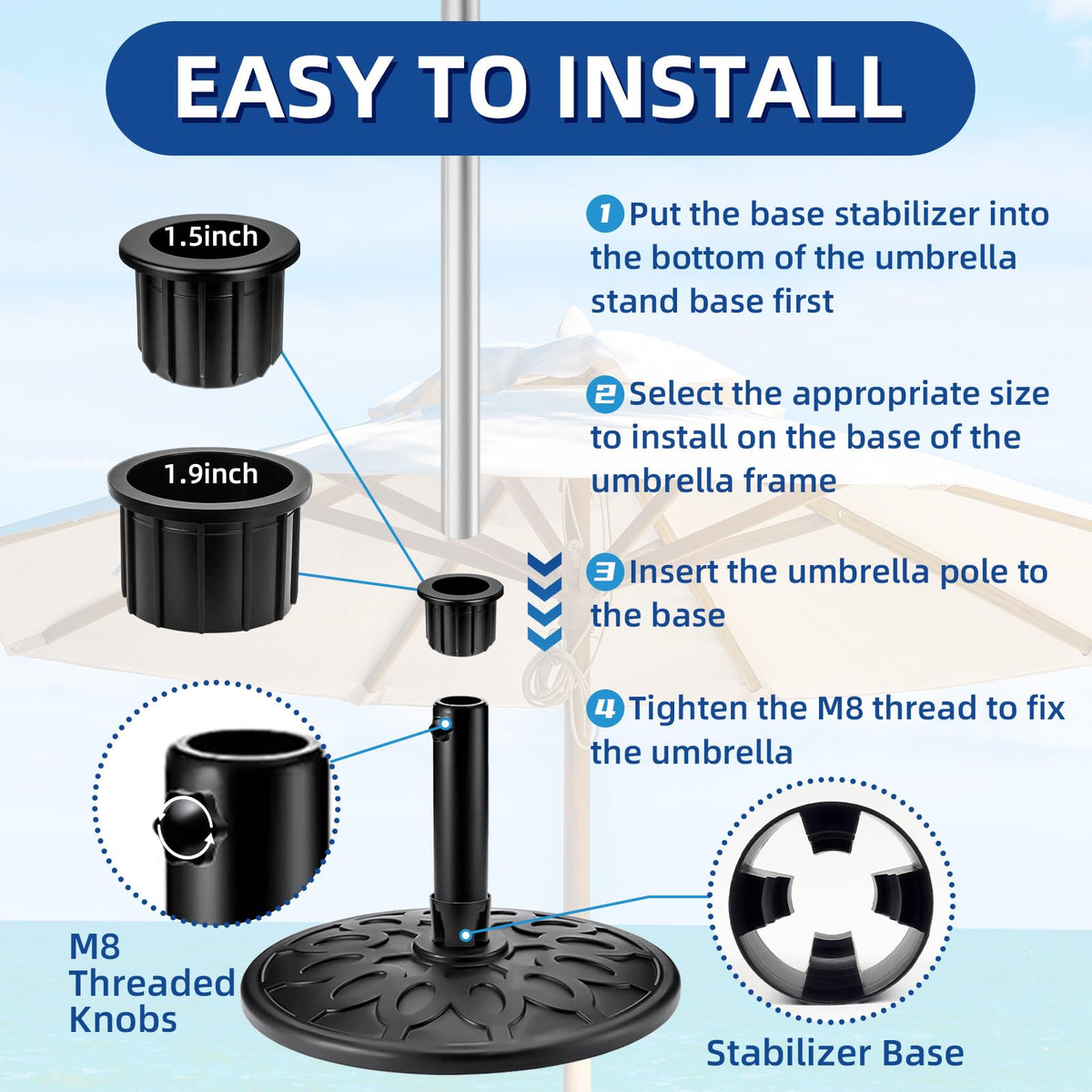 EASY TO INSTALL

1.5inch

1.9inch

1 Put the base stabilizer into the bottom of the umbrella stand base first

2 Select the appropriate size to install on the base of the umbrella frame

3 Insert the umbrella pole to the base

4 Tighten the M8 thread to fix the umbrella

M8 Threaded Knobs

Stabilizer Base