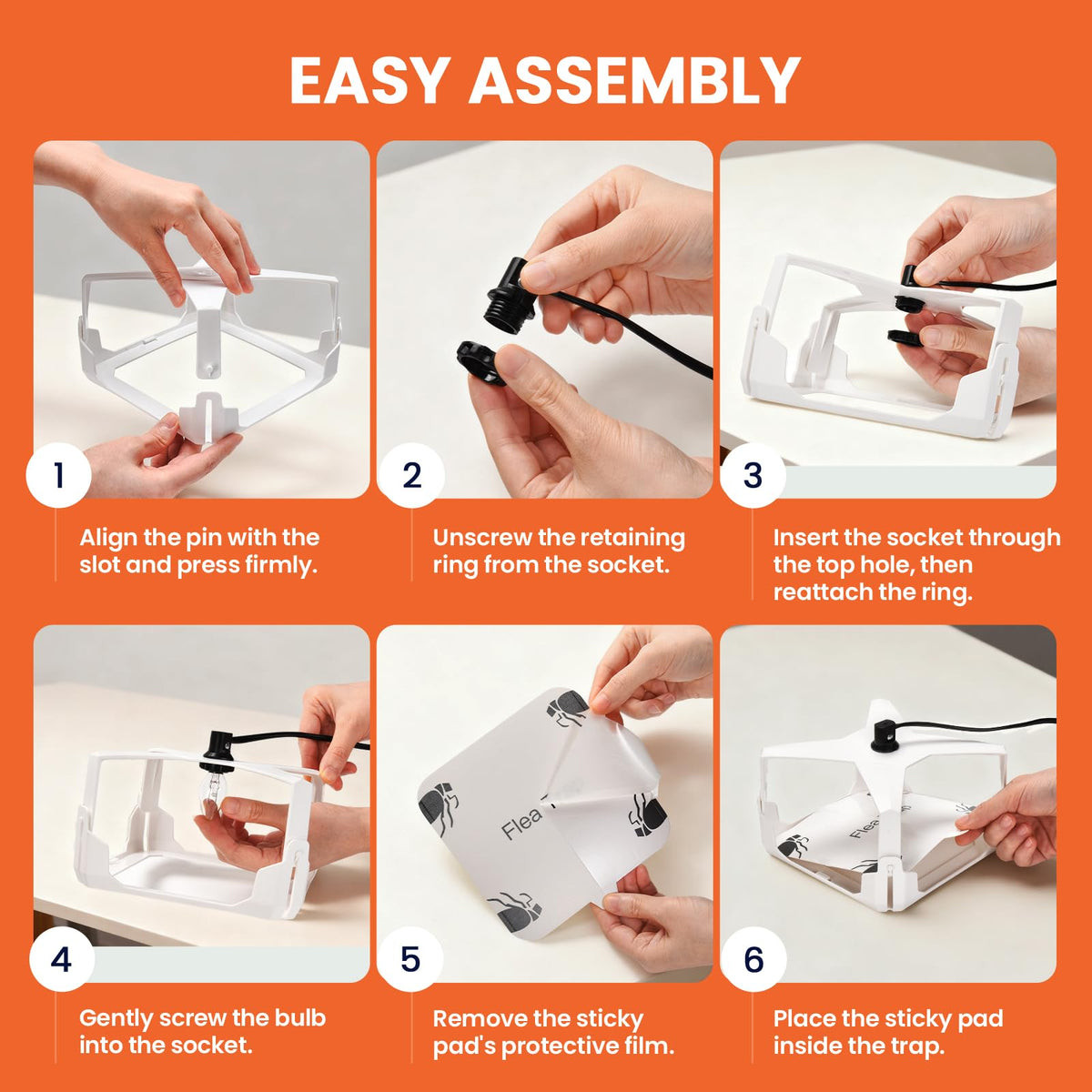 EASY ASSEMBLY

1

Align the pin with the slot and press firmly.

2

Unscrew the retaining ring from the socket.

3

Insert the socket through the top hole, then reattach the ring.

4

Gently screw the bulb into the socket.

Flea

5

Remove the sticky pad's protective film.

Flea

6

Place the sticky pad inside the trap.