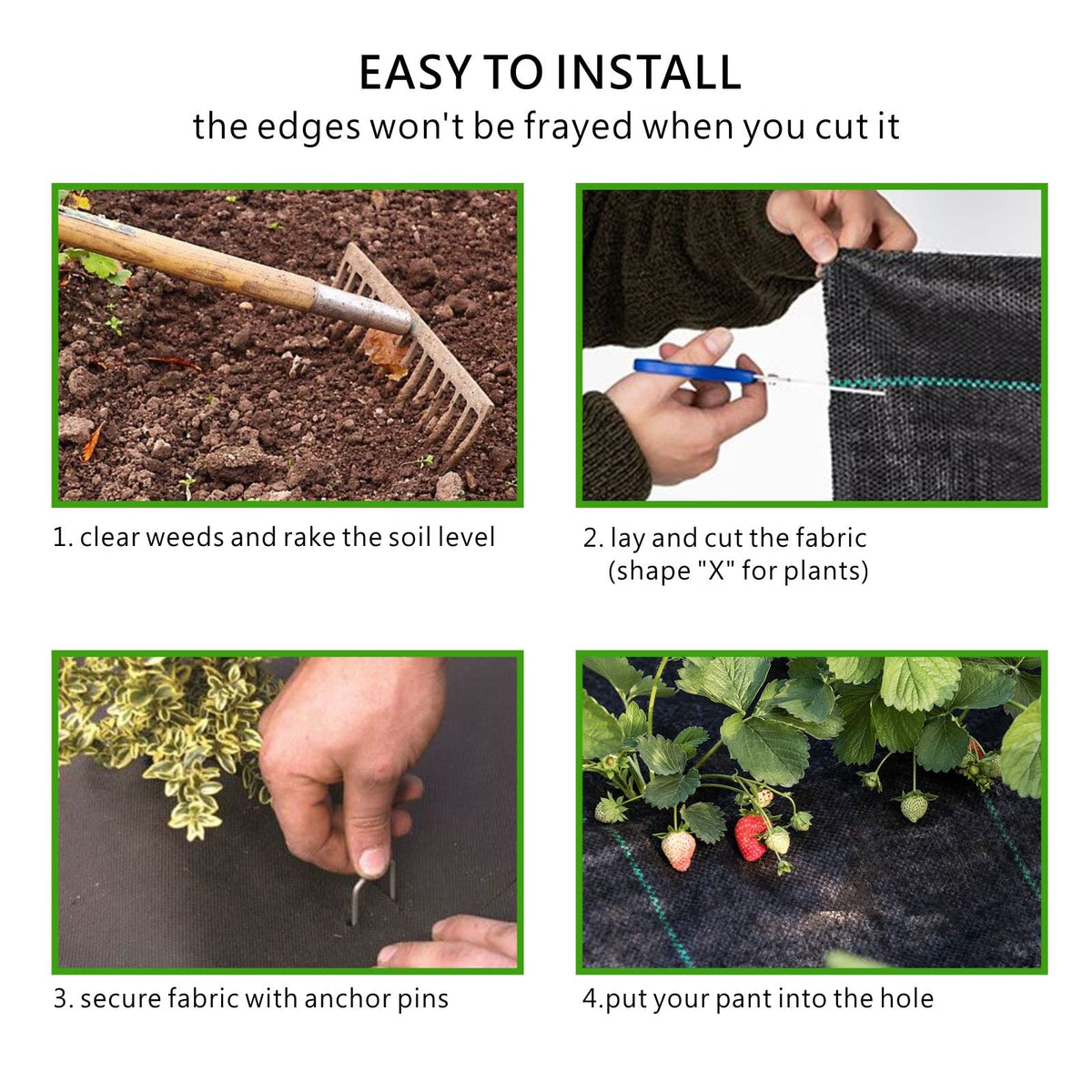 EASY TO INSTALL
the edges won't be frayed when you cut it

1. clear weeds and rake the soil level

2. lay and cut the fabric
(shape "X" for plants)

3. secure fabric with anchor pins

4.put your pant into the hole