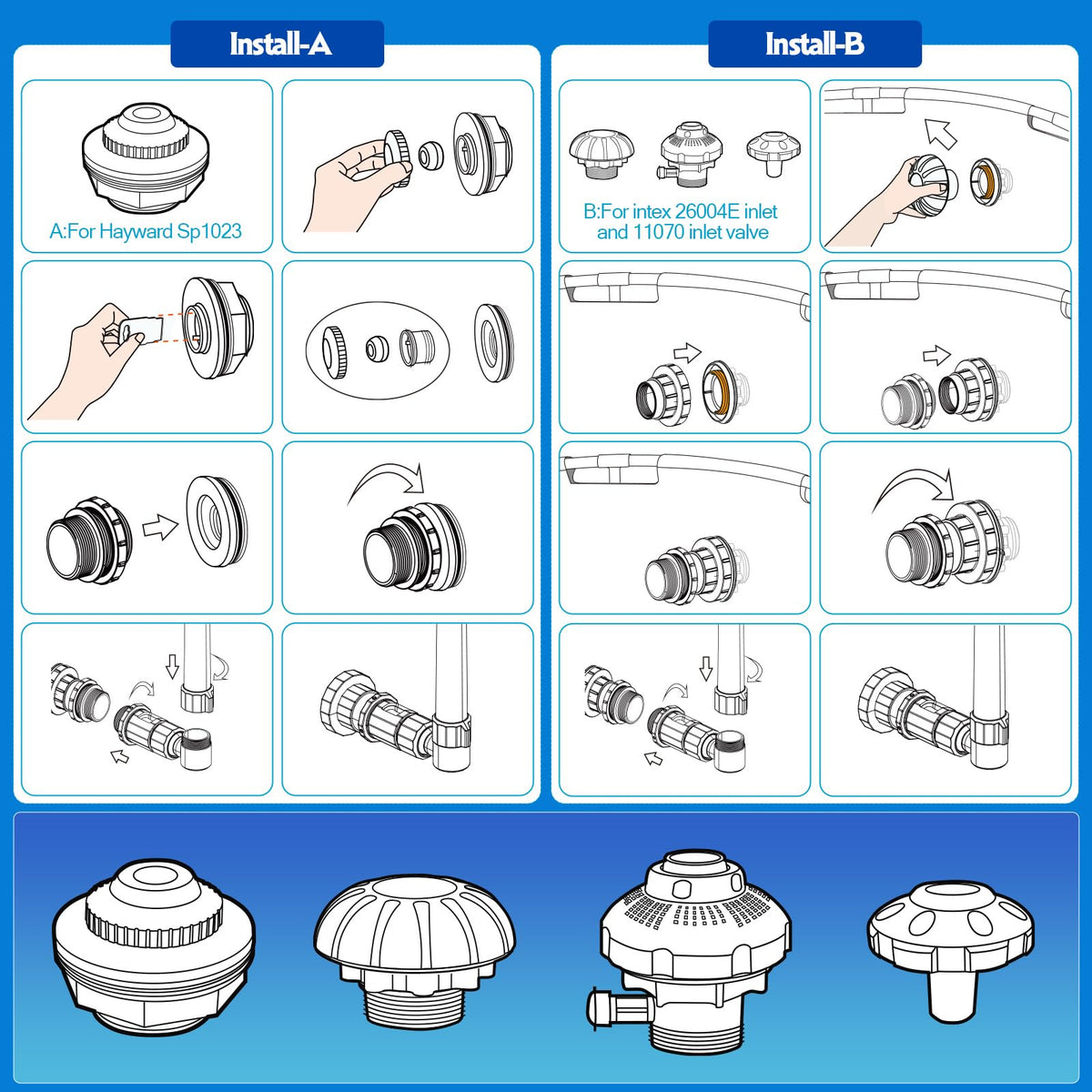 Install-A

A:For Hayward Sp1023

Install-B

B:For intex 26004E inlet and 11070 inlet valve