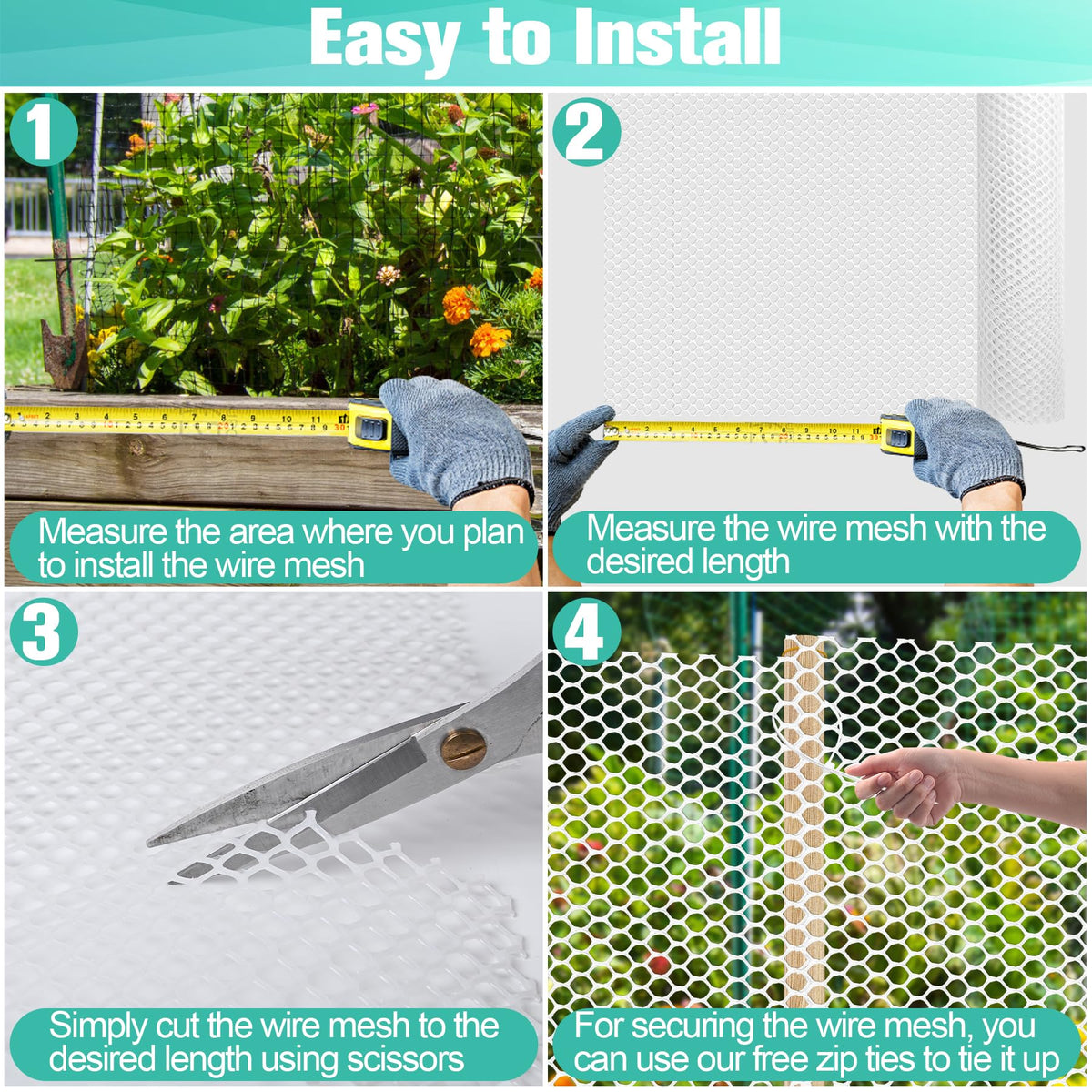 Easy to Install

1

Measure the area where you plan to install the wire mesh

2

Measure the wire mesh with the desired length

3

Simply cut the wire mesh to the desired length using scissors

4

For securing the wire mesh, you can use our free zip ties to tie it up