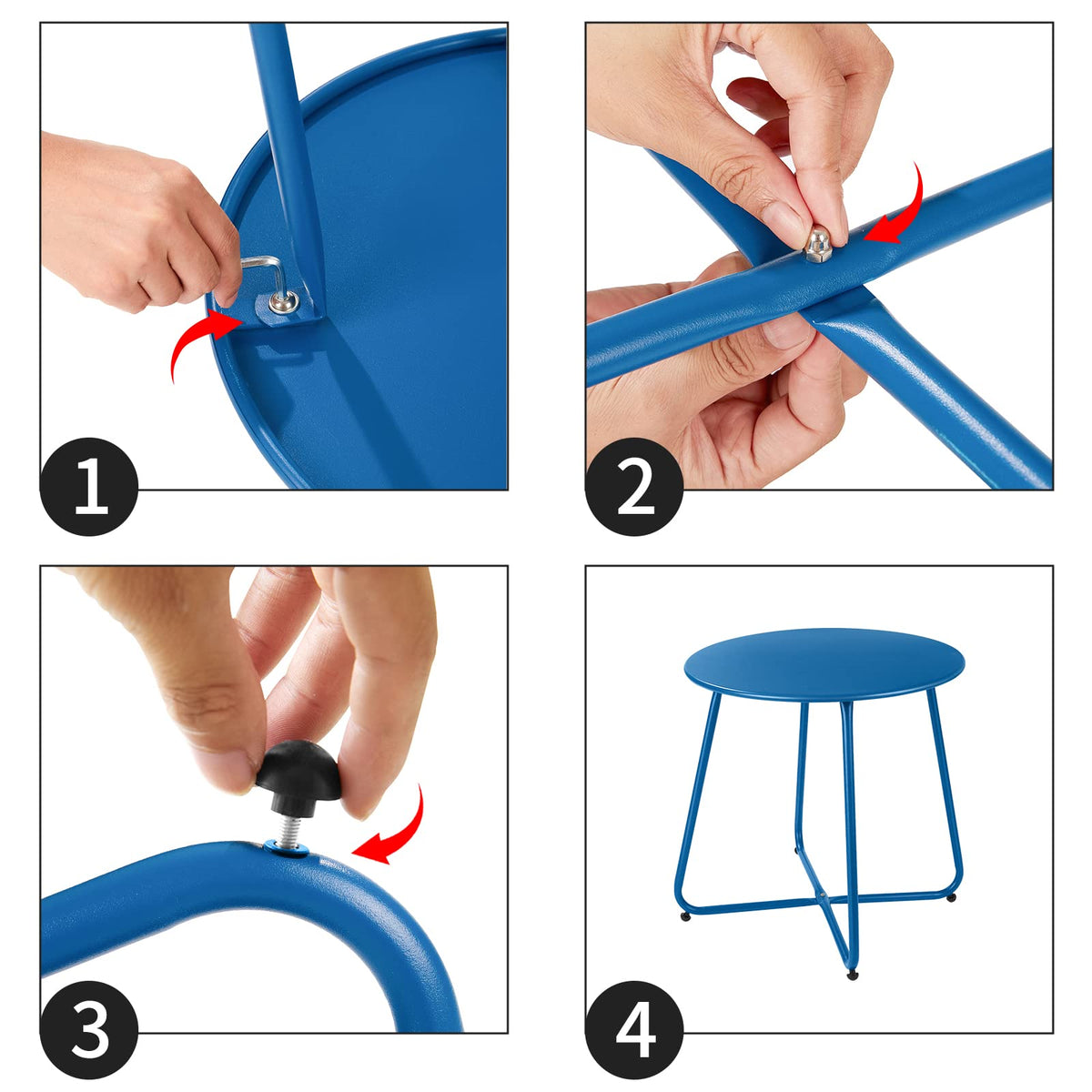 1

2

3

4