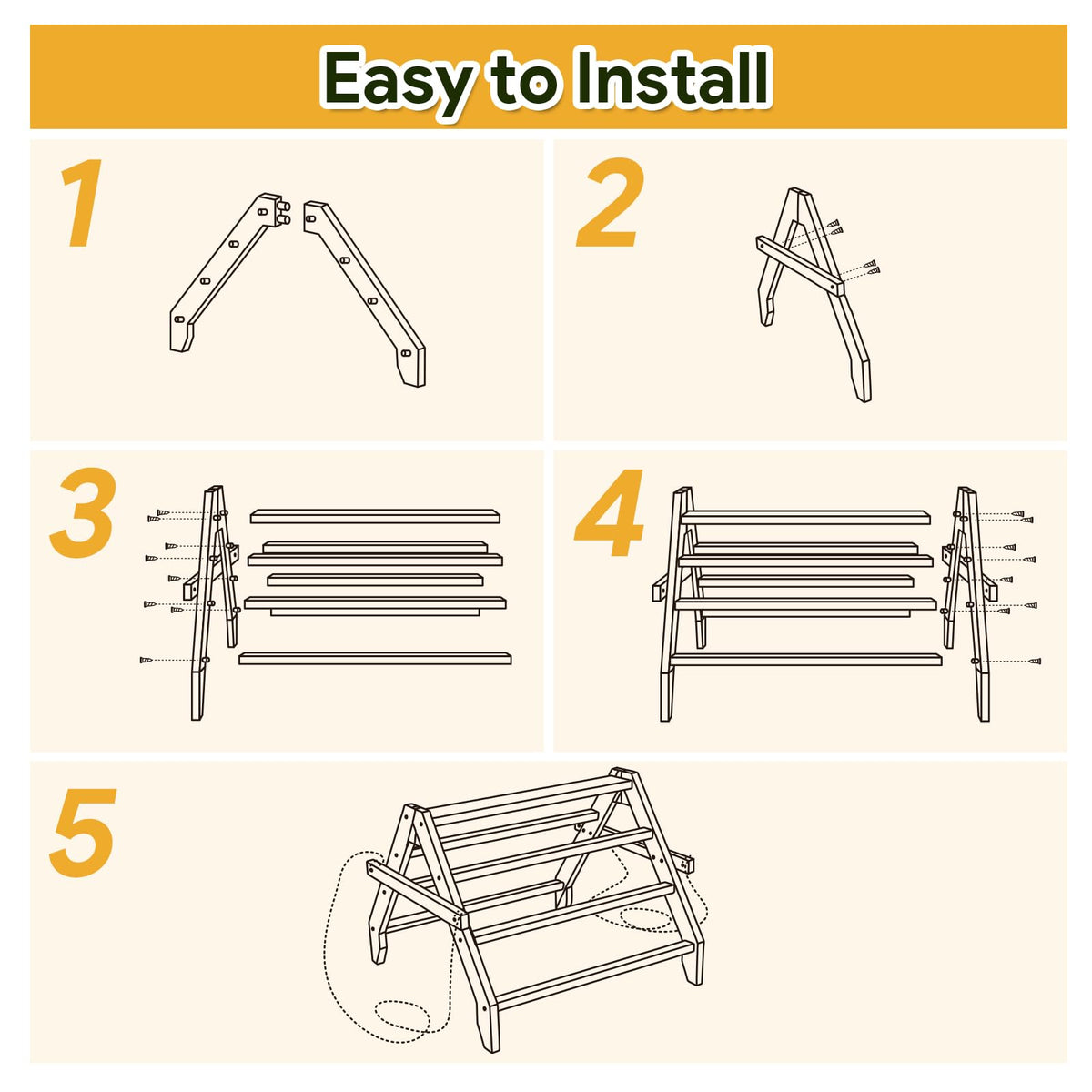 Easy to Install

1

2

3

4

5