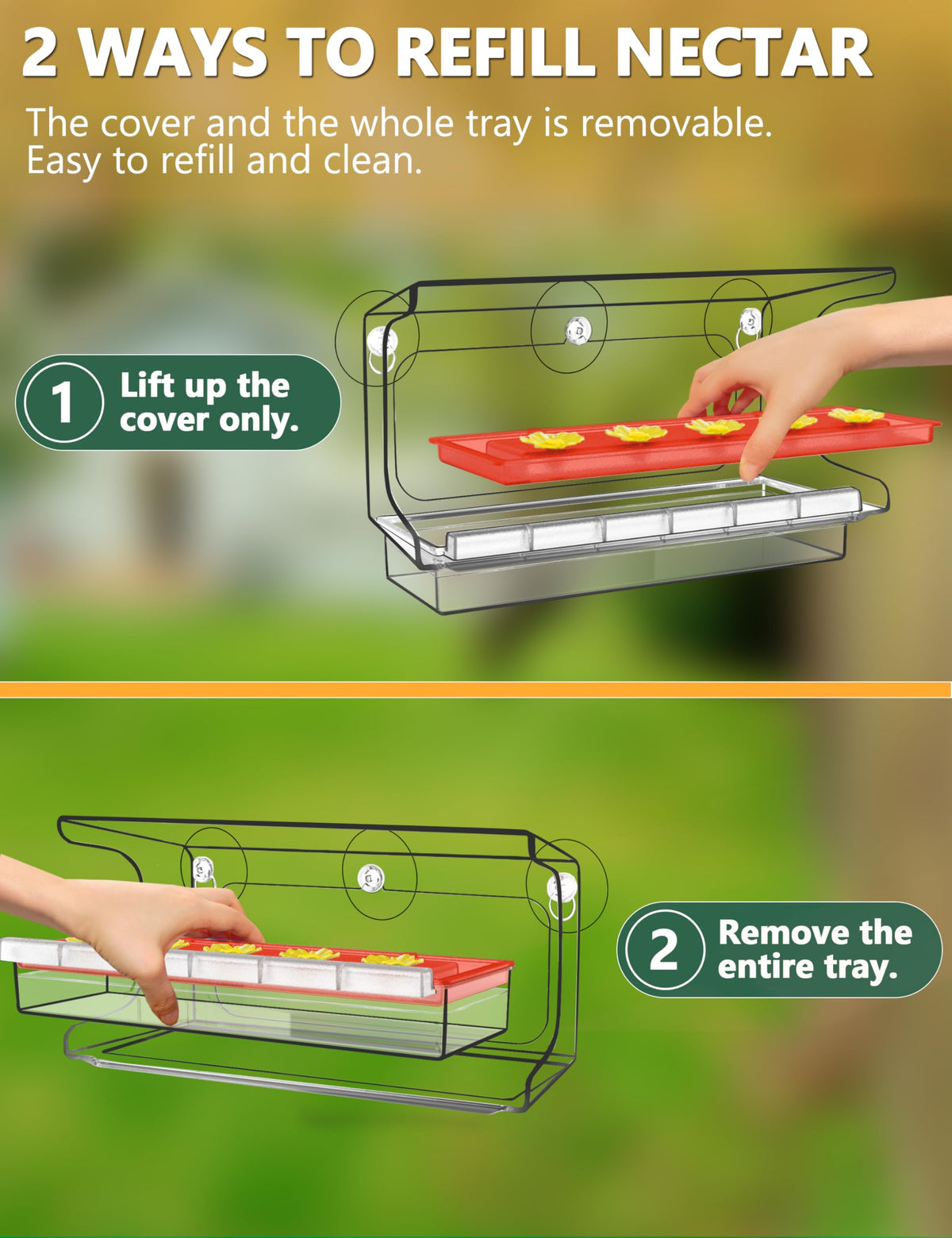 2 WAYS TO REFILL NECTAR

The cover and the whole tray is removable. Easy to refill and clean.

1 Lift up the cover only.

2 Remove the entire tray.