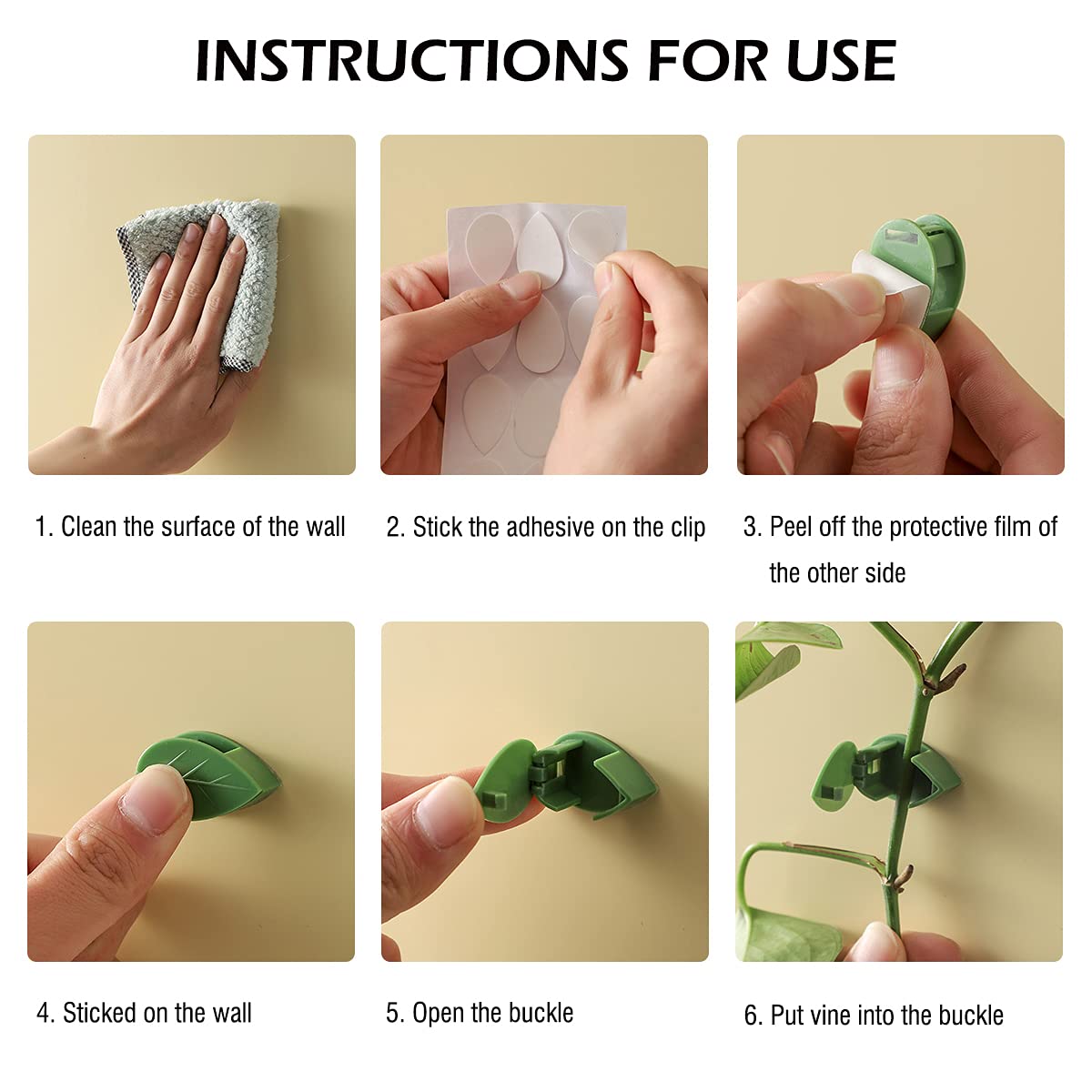 INSTRUCTIONS FOR USE

1. Clean the surface of the wall

2. Stick the adhesive on the clip

3. Peel off the protective film of the other side

4. Sticked on the wall

5. Open the buckle

6. Put vine into the buckle