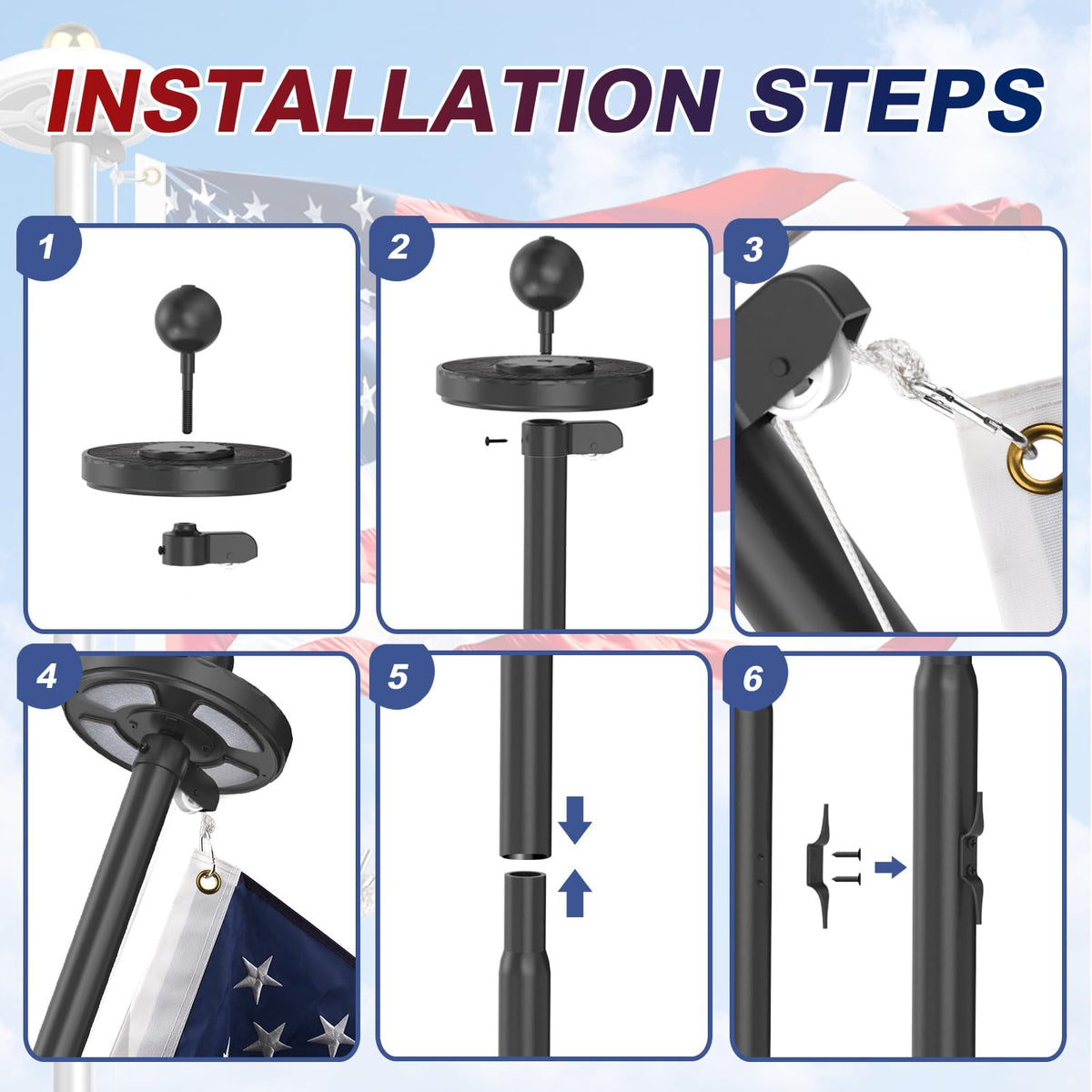 INSTALLATION STEPS

1

2

3

4

5

6