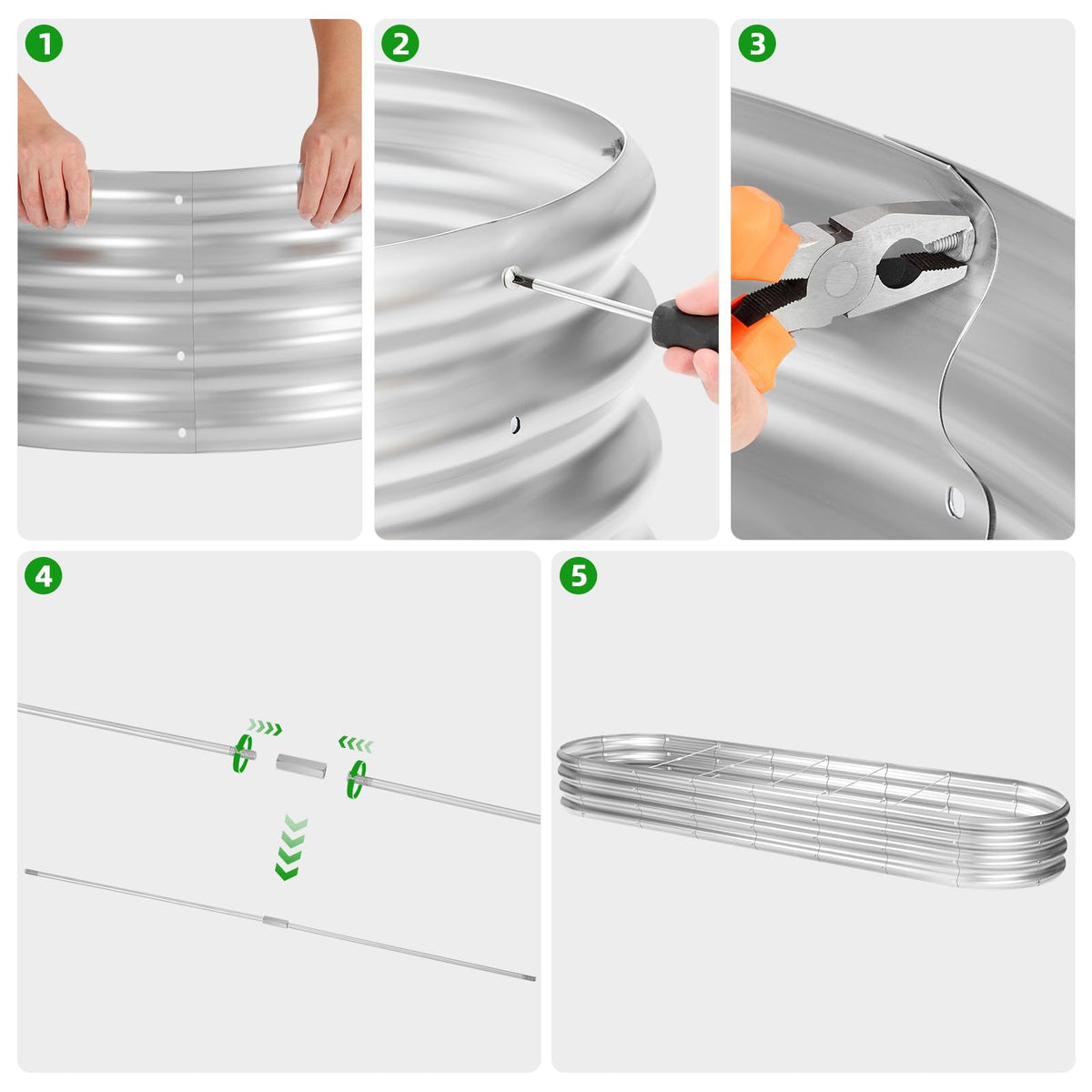 1

2

3

4

5