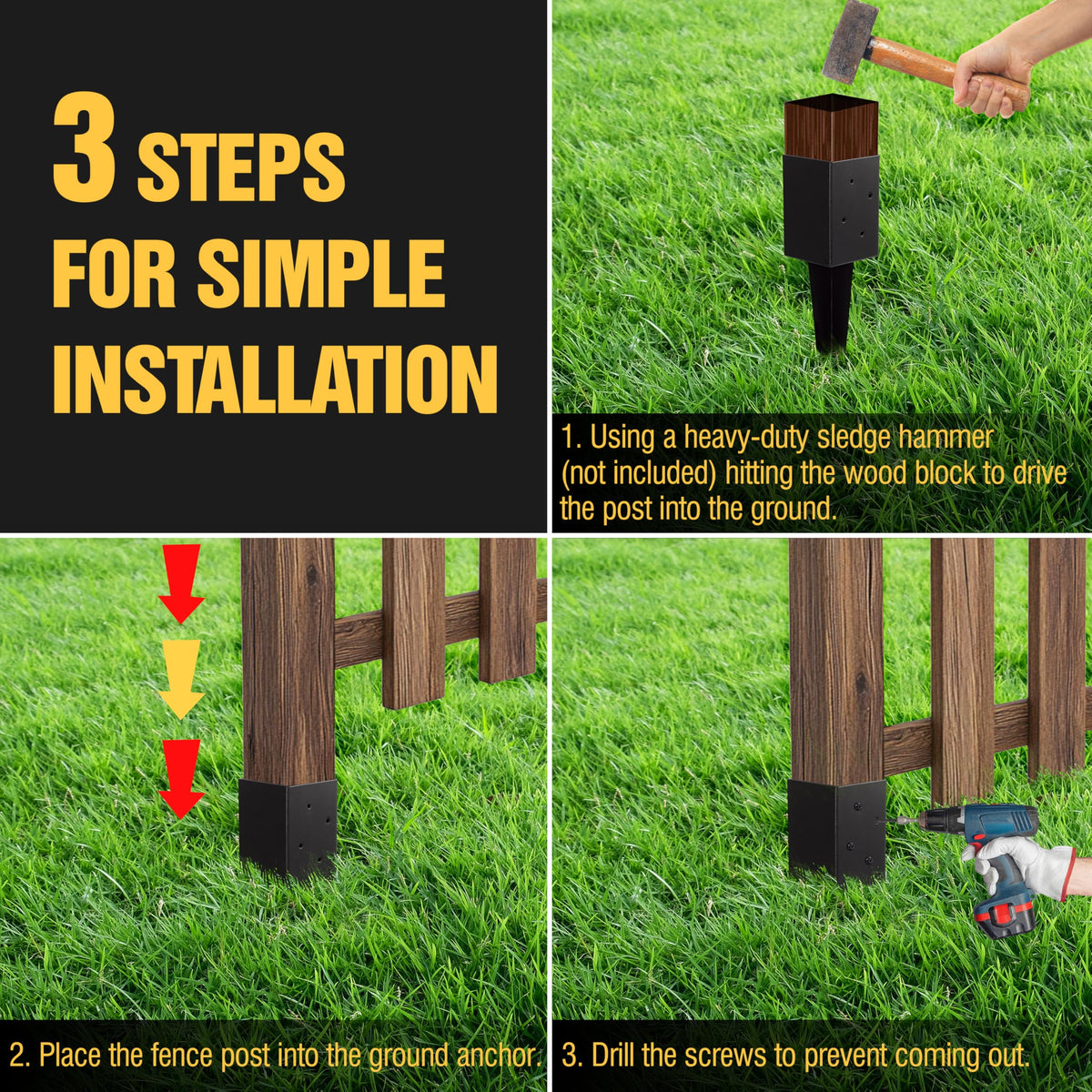 3 STEPS
FOR SIMPLE
INSTALLATION

1. Using a heavy-duty sledge hammer (not included) hitting the wood block to drive the post into the ground.

2. Place the fence post into the ground anchor.

3. Drill the screws to prevent coming out.